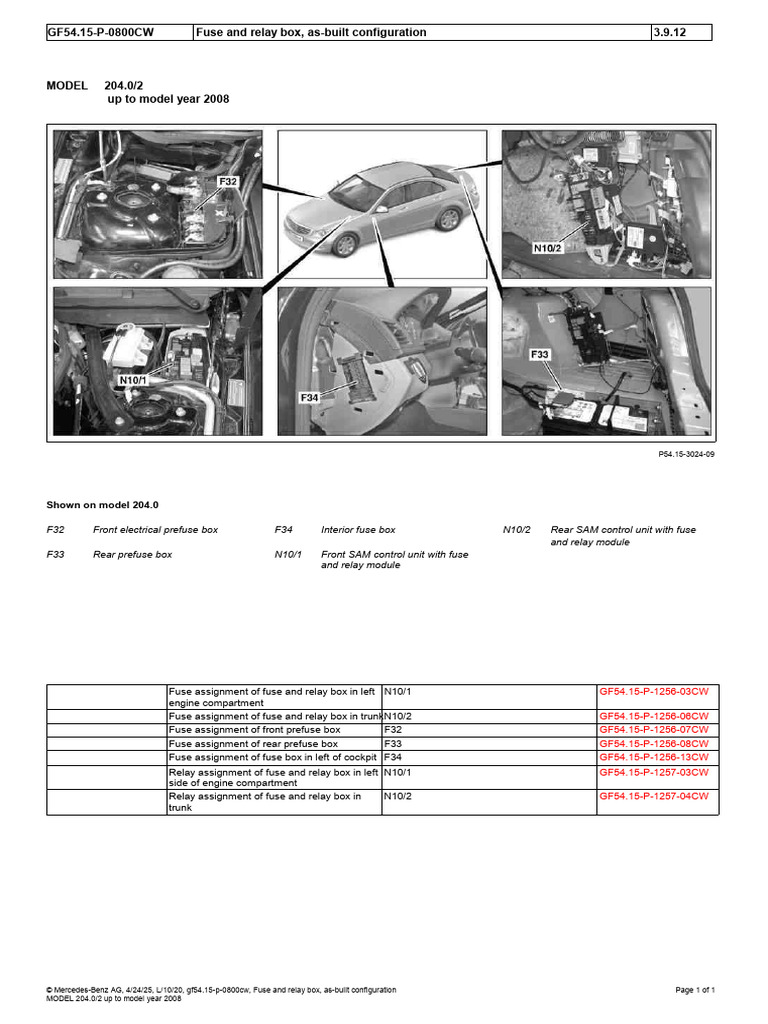 | GF54.15-P-0800CW | Fuse and relay box, as-built configuration | 3.9.12 |
|---|---|---|

MODEL 204.0/2
up to model year 2008

F32

N10/2

N10/1

F34

F33

P54.15-3024-09

Shown on model 204.0

F32 Front electrical prefuse box
F33 Rear prefuse box

F34 Interior fuse box
N10/1 Front SAM control unit with fuse and relay module

N10/2 Rear SAM control unit with fuse and relay module

| | | | |
|---|---|---|---|
| | Fuse assignment of fuse and relay box in left engine compartment | N10/1 | GF54.15-P-1256-03CW |
| | Fuse assignment of fuse and relay box in trunk | N10/2 | GF54.15-P-1256-06CW |
| | Fuse assignment of front prefuse box | F32 | GF54.15-P-1256-07CW |
| | Fuse assignment of rear prefuse box | F33 | GF54.15-P-1256-08CW |
| | Fuse assignment of fuse box in left of cockpit | F34 | GF54.15-P-1256-13CW |
| | Relay assignment of fuse and relay box in left side of engine compartment | N10/1 | GF54.15-P-1257-03CW |
| | Relay assignment of fuse and relay box in trunk | N10/2 | GF54.15-P-1257-04CW |

© Mercedes-Benz AG, 4/24/25, L/10/20, gf54.15-p-0800cw, Fuse and relay box, as-built configuration
MODEL 204.0/2 up to model year 2008

Page 1 of 1