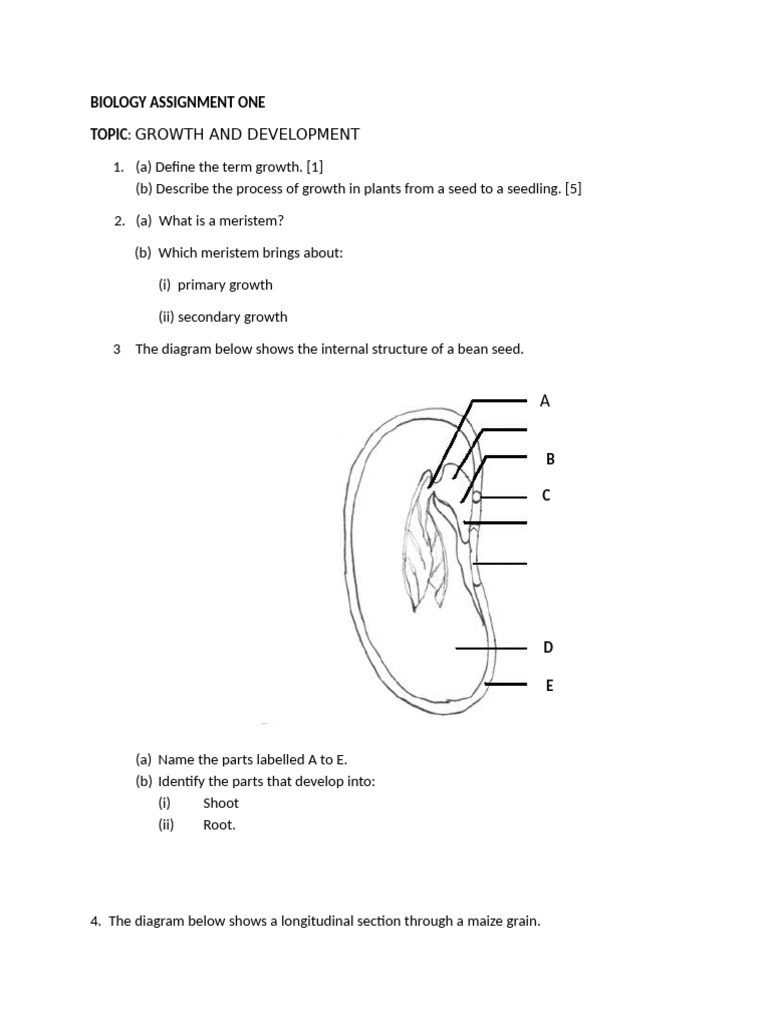 BIOLOGY ASSIGNMENT ONE

TOPIC: GROWTH AND DEVELOPMENT

1. (a) Define the term growth. [1]
(b) Describe the process of growth in plants from a seed to a seedling. [5]

2. (a) What is a meristem?

(b) Which meristem brings about:

(i) primary growth

(ii) secondary growth

3 The diagram below shows the internal structure of a bean seed.

A

B

C

D

E

(a) Name the parts labelled A to E.
(b) Identify the parts that develop into:
(i) Shoot
(ii) Root.

4. The diagram below shows a longitudinal section through a maize grain.