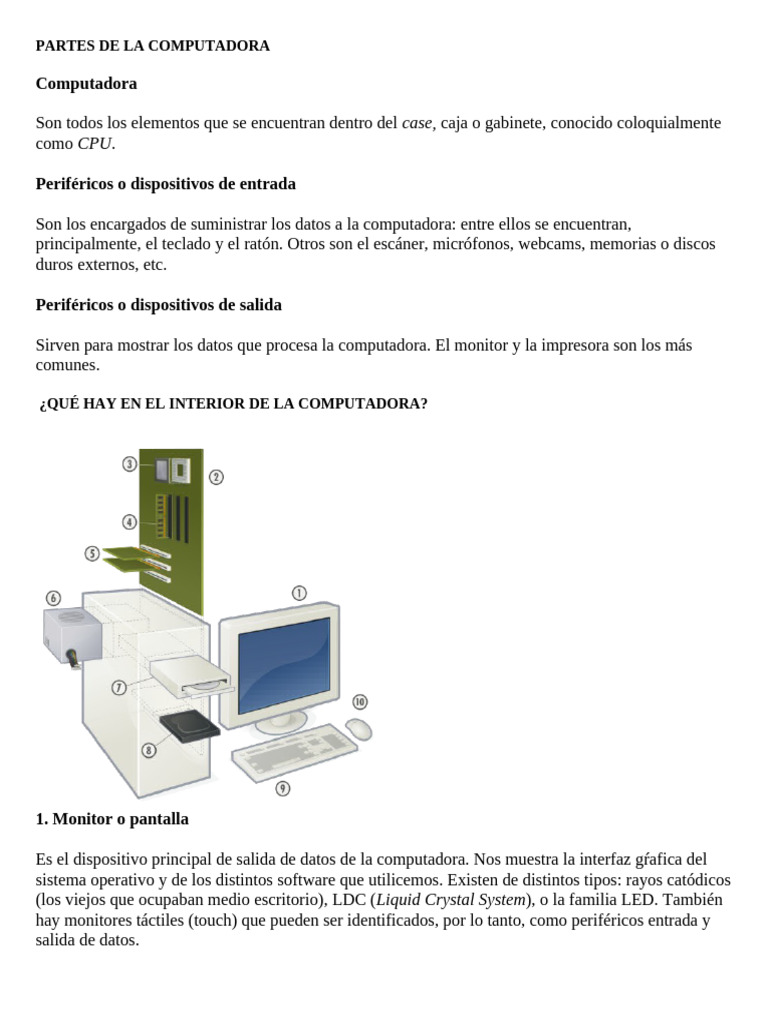 PARTES DE LA COMPUTADORA

Computadora

Son todos los elementos que se encuentran dentro del case, caja o gabinete, conocido coloquialmente como CPU.

Periféricos o dispositivos de entrada

Son los encargados de suministrar los datos a la computadora: entre ellos se encuentran, principalmente, el teclado y el ratón. Otros son el escáner, micrófonos, webcams, memorias o discos duros externos, etc.

Periféricos o dispositivos de salida

Sirven para mostrar los datos que procesa la computadora. El monitor y la impresora son los más comunes.

¿QUÉ HAY EN EL INTERIOR DE LA COMPUTADORA?

3
2
4
5
6
1
7
10
8
9

1. Monitor o pantalla

Es el dispositivo principal de salida de datos de la computadora. Nos muestra la interfaz gŕafica del sistema operativo y de los distintos software que utilicemos. Existen de distintos tipos: rayos catódicos (los viejos que ocupaban medio escritorio), LDC (Liquid Crystal System), o la familia LED. También hay monitores táctiles (touch) que pueden ser identificados, por lo tanto, como periféricos entrada y salida de datos.