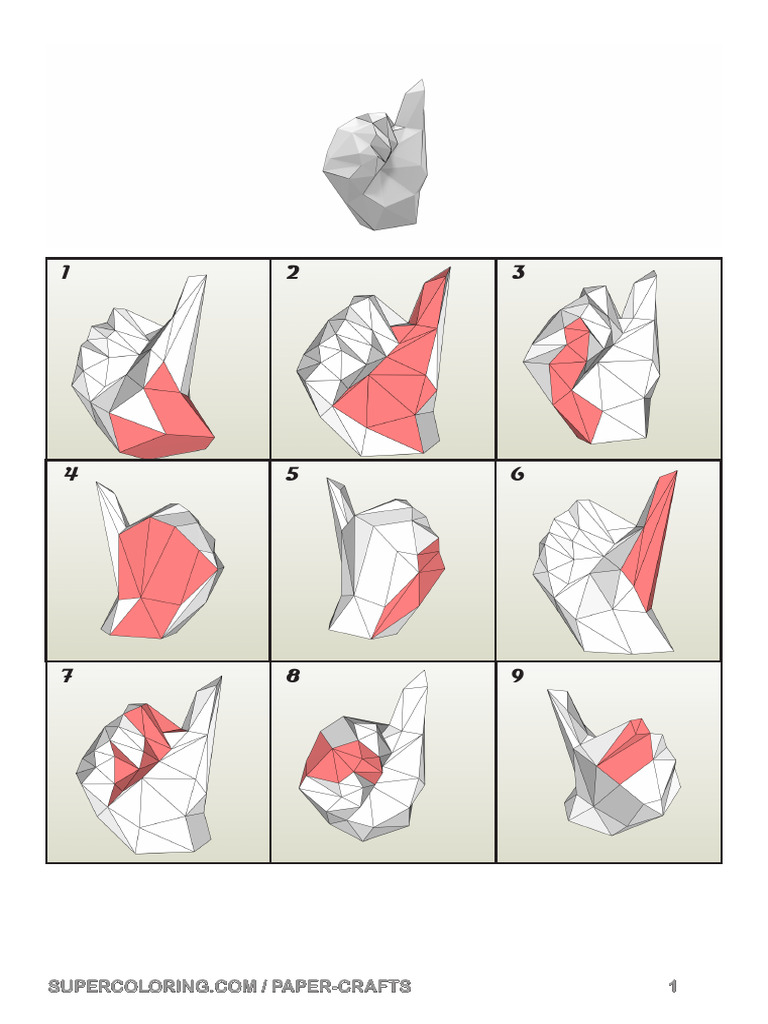 1

2

3

4

5

6

7

8

9

SUPERCOLORING.COM / PAPER-CRAFTS

1