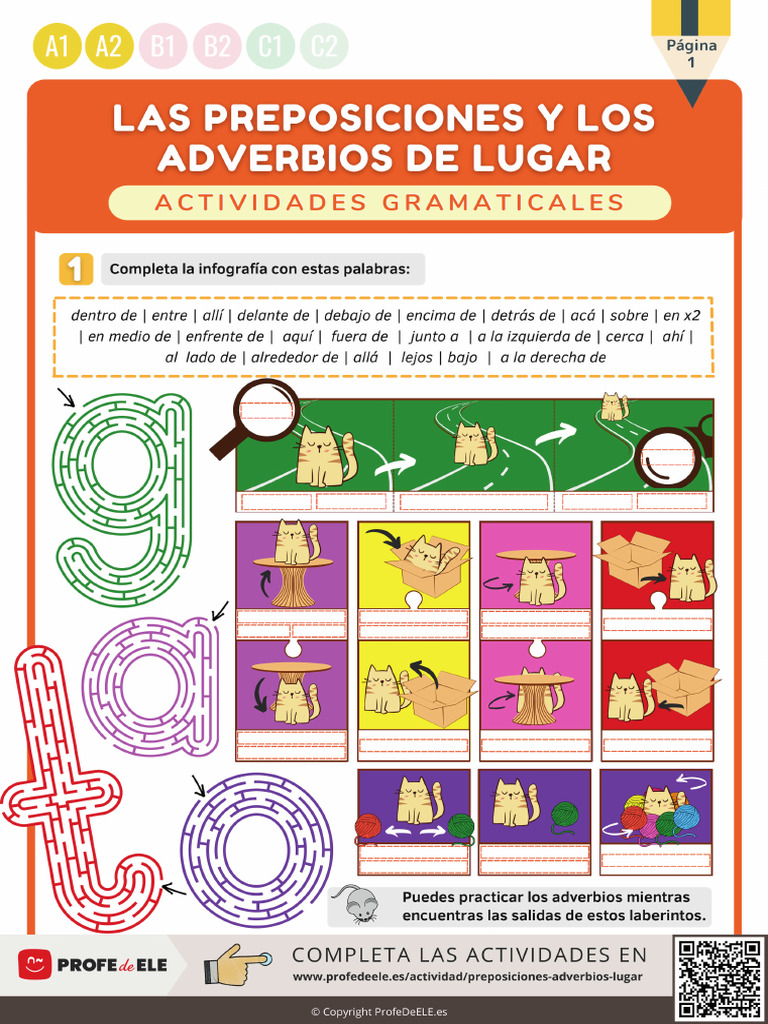 A1 A2 B1 B2 C1 C2

Página 1

LAS PREPOSICIONES Y LOS ADVERBIOS DE LUGAR

ACTIVIDADES GRAMATICALES

1 Completa la infografía con estas palabras:

dentro de | entre | allí | delante de | debajo de | encima de | detrás de | acá | sobre | en x2 | en medio de | enfrente de | aquí | fuera de | junto a | a la izquierda de | cerca | ahí | al lado de | alrededor de | allá | lejos | bajo | a la derecha de

Puedes practicar los adverbios mientras encuentras las salidas de estos laberintos.

PROFE de ELE

COMPLETA LAS ACTIVIDADES EN
www.profedeele.es/actividad/preposiciones-adverbios-lugar

© Copyright ProfeDeELE.es