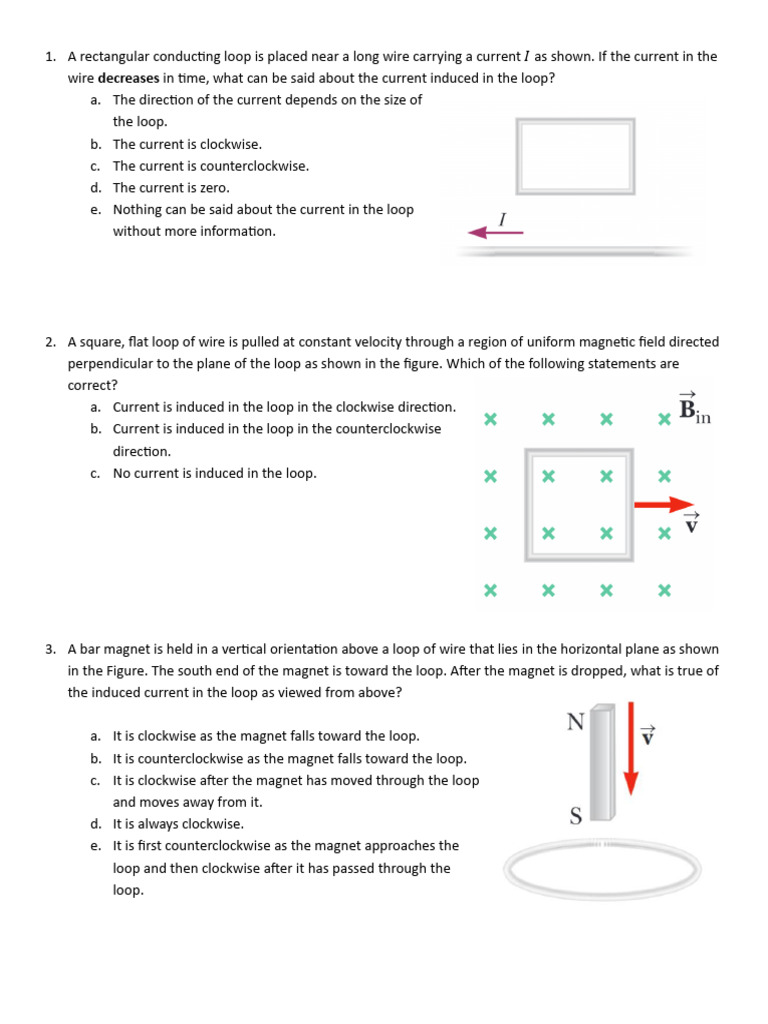 1. A rectangular conducting loop is placed near a long wire carrying a current $I$ as shown. If the current in the wire **decreases** in time, what can be said about the current induced in the loop?

a. The direction of the current depends on the size of the loop.
b. The current is clockwise.
c. The current is counterclockwise.
d. The current is zero.
e. Nothing can be said about the current in the loop without more information.

$I$

2. A square, flat loop of wire is pulled at constant velocity through a region of uniform magnetic field directed perpendicular to the plane of the loop as shown in the figure. Which of the following statements are correct?

a. Current is induced in the loop in the clockwise direction.
b. Current is induced in the loop in the counterclockwise direction.
c. No current is induced in the loop.

$\vec{B}_{in}$

$\vec{v}$

3. A bar magnet is held in a vertical orientation above a loop of wire that lies in the horizontal plane as shown in the Figure. The south end of the magnet is toward the loop. After the magnet is dropped, what is true of the induced current in the loop as viewed from above?

a. It is clockwise as the magnet falls toward the loop.
b. It is counterclockwise as the magnet falls toward the loop.
c. It is clockwise after the magnet has moved through the loop and moves away from it.
d. It is always clockwise.
e. It is first counterclockwise as the magnet approaches the loop and then clockwise after it has passed through the loop.

N

S

$\vec{v}$