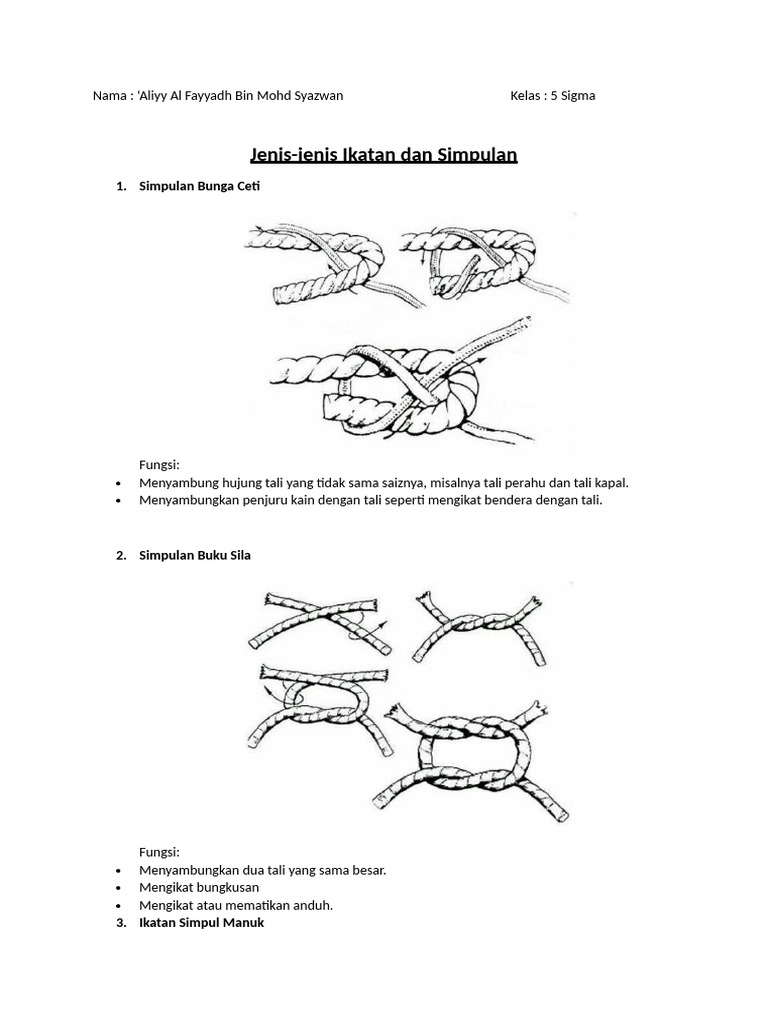 Nama : 'Aliyy Al Fayyadh Bin Mohd Syazwan Kelas : 5 Sigma

Jenis-jenis Ikatan dan Simpulan

1. Simpulan Bunga Ceti

Fungsi:
• Menyambung hujung tali yang tidak sama saiznya, misalnya tali perahu dan tali kapal.
• Menyambungkan penjuru kain dengan tali seperti mengikat bendera dengan tali.

2. Simpulan Buku Sila

Fungsi:
• Menyambungkan dua tali yang sama besar.
• Mengikat bungkusan
• Mengikat atau mematikan anduh.

3. Ikatan Simpul Manuk