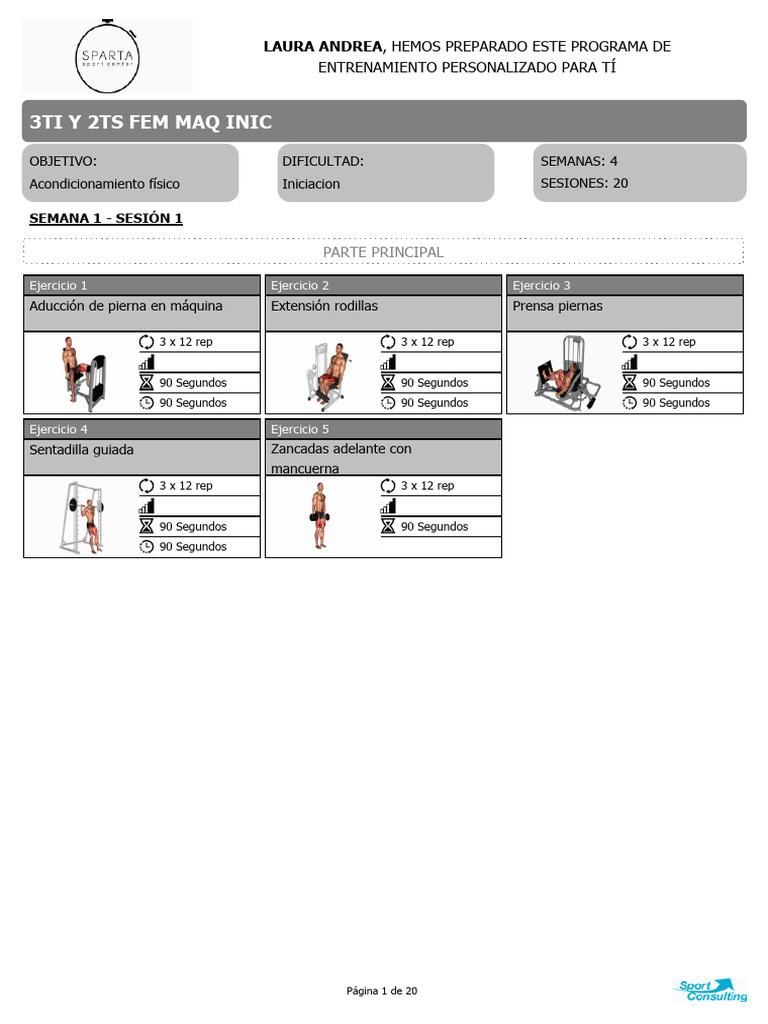 SPARTA
Sport center

LAURA ANDREA, HEMOS PREPARADO ESTE PROGRAMA DE ENTRENAMIENTO PERSONALIZADO PARA TÍ

3TI Y 2TS FEM MAQ INIC

OBJETIVO:
Acondicionamiento físico

DIFICULTAD:
Iniciacion

SEMANAS: 4
SESIONES: 20

SEMANA 1 - SESIÓN 1

PARTE PRINCIPAL

Ejercicio 1
Aducción de pierna en máquina
3 x 12 rep
90 Segundos
90 Segundos

Ejercicio 2
Extensión rodillas
3 x 12 rep
90 Segundos
90 Segundos

Ejercicio 3
Prensa piernas
3 x 12 rep
90 Segundos
90 Segundos

Ejercicio 4
Sentadilla guiada
3 x 12 rep
90 Segundos
90 Segundos

Ejercicio 5
Zancadas adelante con mancuerna
3 x 12 rep
90 Segundos

Página 1 de 20

Sport Consulting