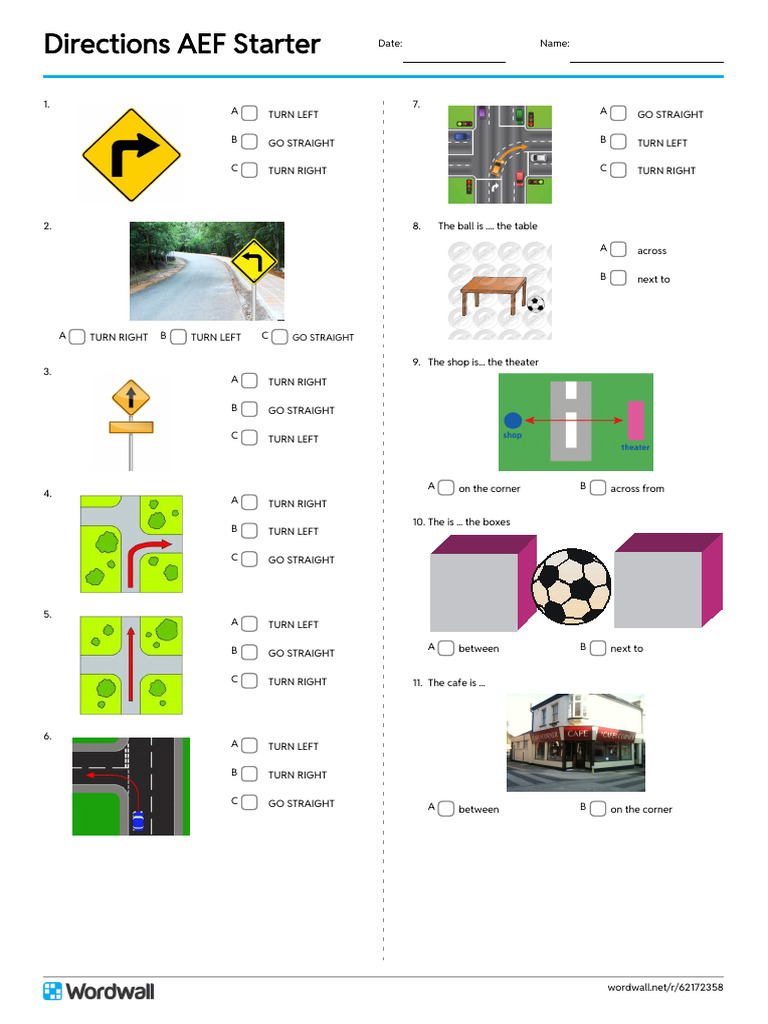 Directions AEF Starter

Date:

Name:

1.

A TURN LEFT

B GO STRAIGHT

C TURN RIGHT

2.

A TURN RIGHT B TURN LEFT C GO STRAIGHT

3.

A TURN RIGHT

B GO STRAIGHT

C TURN LEFT

4.

A TURN RIGHT

B TURN LEFT

C GO STRAIGHT

5.

A TURN LEFT

B GO STRAIGHT

C TURN RIGHT

6.

A TURN LEFT

B TURN RIGHT

C GO STRAIGHT

7.

A GO STRAIGHT

B TURN LEFT

C TURN RIGHT

8. The ball is .... the table

A across

B next to

9. The shop is... the theater

shop

theater

A on the corner B across from

10. The is ... the boxes

A between B next to

11. The cafe is ...

CAFE

A between B on the corner

Wordwall

wordwall.net/r/62172358