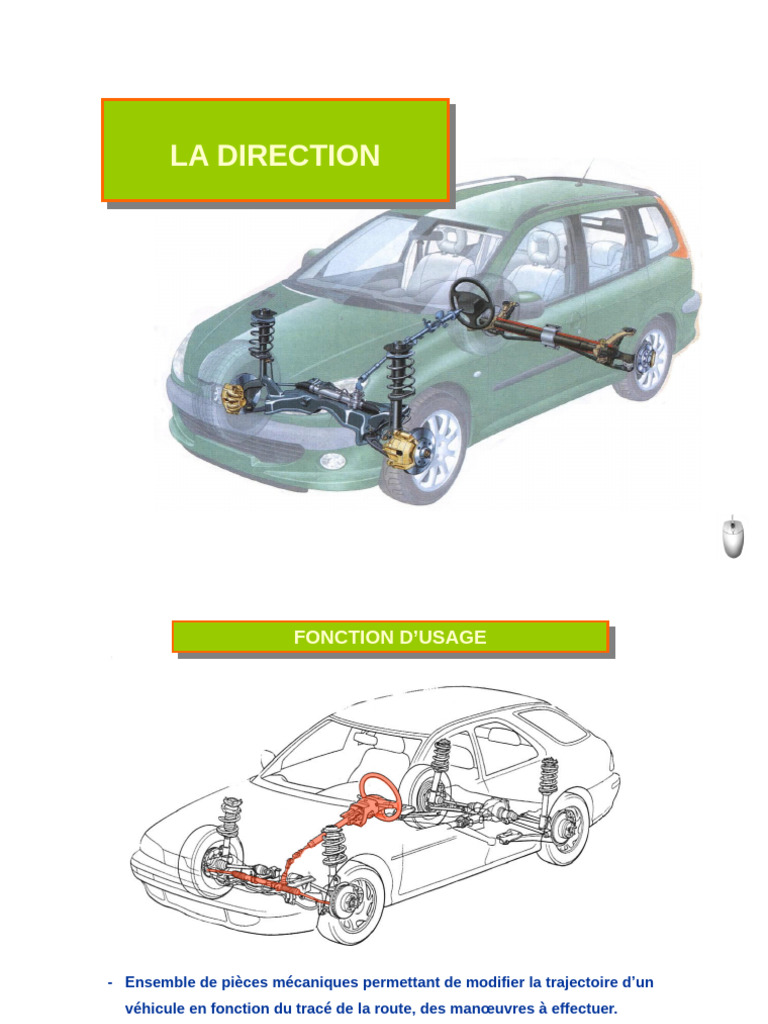 LA DIRECTION

FONCTION D'USAGE

- Ensemble de pièces mécaniques permettant de modifier la trajectoire d'un véhicule en fonction du tracé de la route, des manœuvres à effectuer.