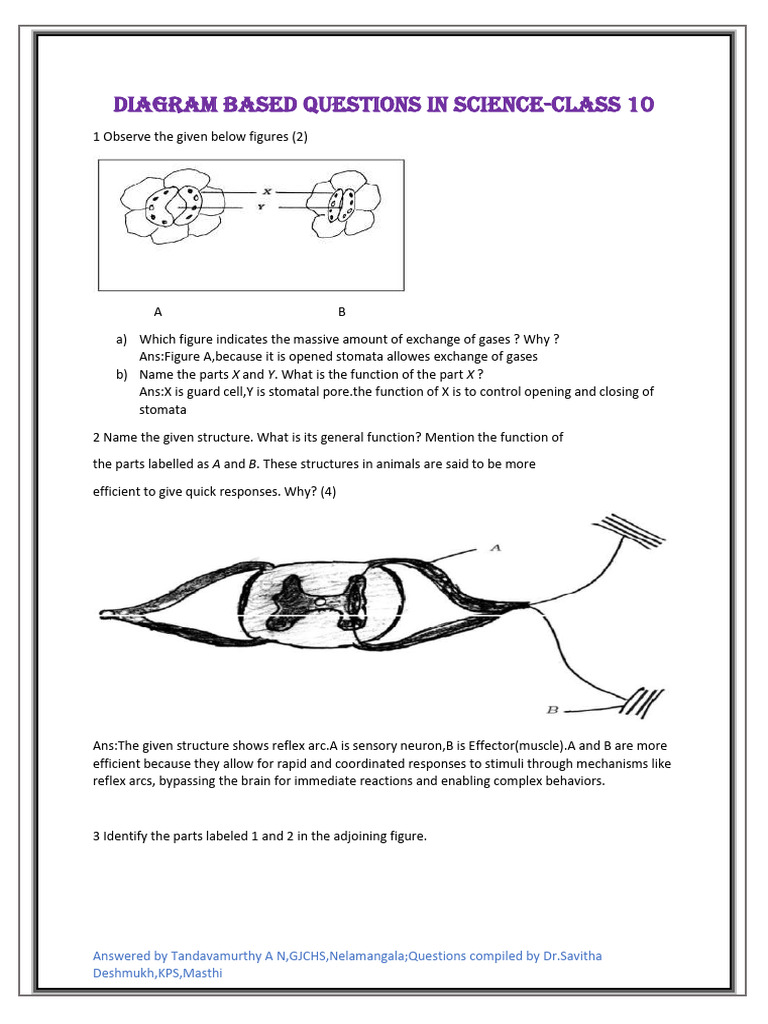 DIAGRAM BASED QUESTIONS IN SCIENCE-CLASS 10

1 Observe the given below figures (2)

X
Y

A B

a) Which figure indicates the massive amount of exchange of gases ? Why ?
Ans:Figure A,because it is opened stomata allowes exchange of gases
b) Name the parts X and Y. What is the function of the part X ?
Ans:X is guard cell,Y is stomatal pore.the function of X is to control opening and closing of stomata

2 Name the given structure. What is its general function? Mention the function of the parts labelled as A and B. These structures in animals are said to be more efficient to give quick responses. Why? (4)

A

B

Ans:The given structure shows reflex arc.A is sensory neuron,B is Effector(muscle).A and B are more efficient because they allow for rapid and coordinated responses to stimuli through mechanisms like reflex arcs, bypassing the brain for immediate reactions and enabling complex behaviors.

3 Identify the parts labeled 1 and 2 in the adjoining figure.

Answered by Tandavamurthy A N,GJCHS,Nelamangala;Questions compiled by Dr.Savitha Deshmukh,KPS,Masthi