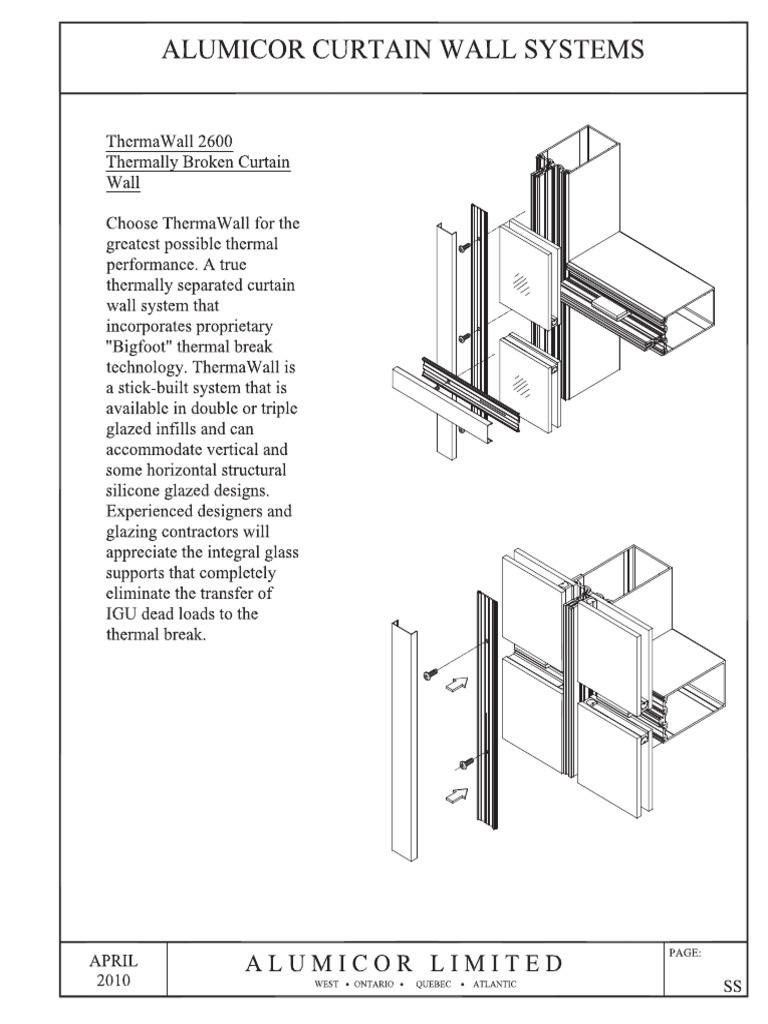 ALUMICOR CURTAIN WALL SYSTEMS

ThermaWall 2600 Thermally Broken Curtain Wall

Choose ThermaWall for the greatest possible thermal performance. A true thermally separated curtain wall system that incorporates proprietary "Bigfoot" thermal break technology. ThermaWall is a stick-built system that is available in double or triple glazed infills and can accommodate vertical and some horizontal structural silicone glazed designs. Experienced designers and glazing contractors will appreciate the integral glass supports that completely eliminate the transfer of IGU dead loads to the thermal break.

APRIL 2010

ALUMICOR LIMITED

WEST • ONTARIO • QUEBEC • ATLANTIC

PAGE:

SS