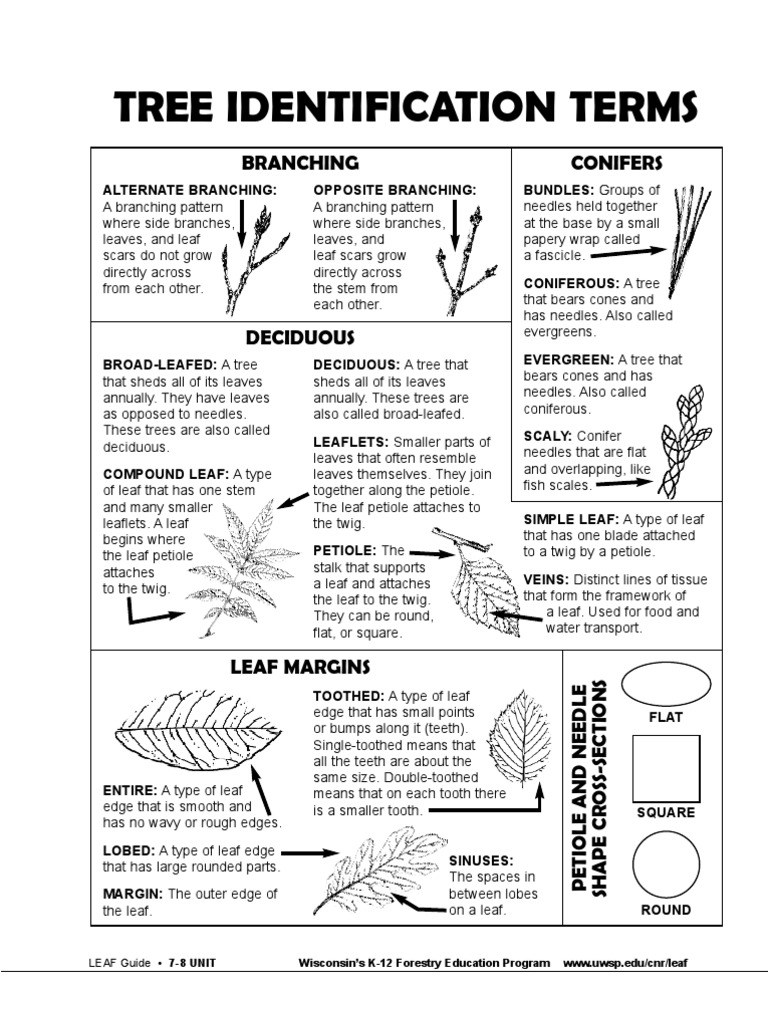 TREE IDENTIFICATION TERMS

BRANCHING

ALTERNATE BRANCHING: A branching pattern where side branches, leaves, and leaf scars do not grow directly across from each other.

OPPOSITE BRANCHING: A branching pattern where side branches, leaves, and leaf scars grow directly across the stem from each other.

CONIFERS

BUNDLES: Groups of needles held together at the base by a small papery wrap called a fascicle.

CONIFEROUS: A tree that bears cones and has needles. Also called evergreens.

EVERGREEN: A tree that bears cones and has needles. Also called coniferous.

SCALY: Conifer needles that are flat and overlapping, like fish scales.

DECIDUOUS

BROAD-LEAFED: A tree that sheds all of its leaves annually. They have leaves as opposed to needles. These trees are also called deciduous.

COMPOUND LEAF: A type of leaf that has one stem and many smaller leaflets. A leaf begins where the leaf petiole attaches to the twig.

DECIDUOUS: A tree that sheds all of its leaves annually. These trees are also called broad-leafed.

LEAFLETS: Smaller parts of leaves that often resemble leaves themselves. They join together along the petiole. The leaf petiole attaches to the twig.

PETIOLE: The stalk that supports a leaf and attaches the leaf to the twig. They can be round, flat, or square.

SIMPLE LEAF: A type of leaf that has one blade attached to a twig by a petiole.

VEINS: Distinct lines of tissue that form the framework of a leaf. Used for food and water transport.

LEAF MARGINS

ENTIRE: A type of leaf edge that is smooth and has no wavy or rough edges.

LOBED: A type of leaf edge that has large rounded parts.

MARGIN: The outer edge of the leaf.

TOOTHED: A type of leaf edge that has small points or bumps along it (teeth). Single-toothed means that all the teeth are about the same size. Double-toothed means that on each tooth there is a smaller tooth.

SINUSES: The spaces in between lobes on a leaf.

PETIOLE AND NEEDLE SHAPE CROSS-SECTIONS

FLAT

SQUARE

ROUND

LEAF Guide • 7-8 UNIT Wisconsin's K-12 Forestry Education Program www.uwsp.edu/cnr/leaf