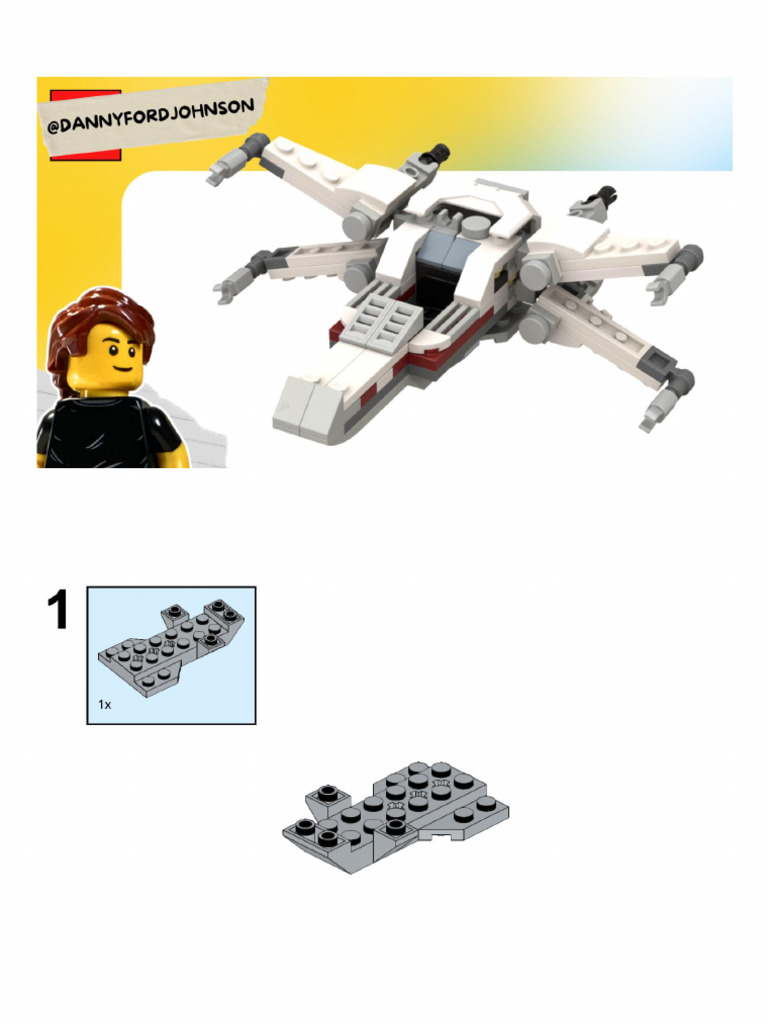 @DANNYFORDJOHNSON

1

1x