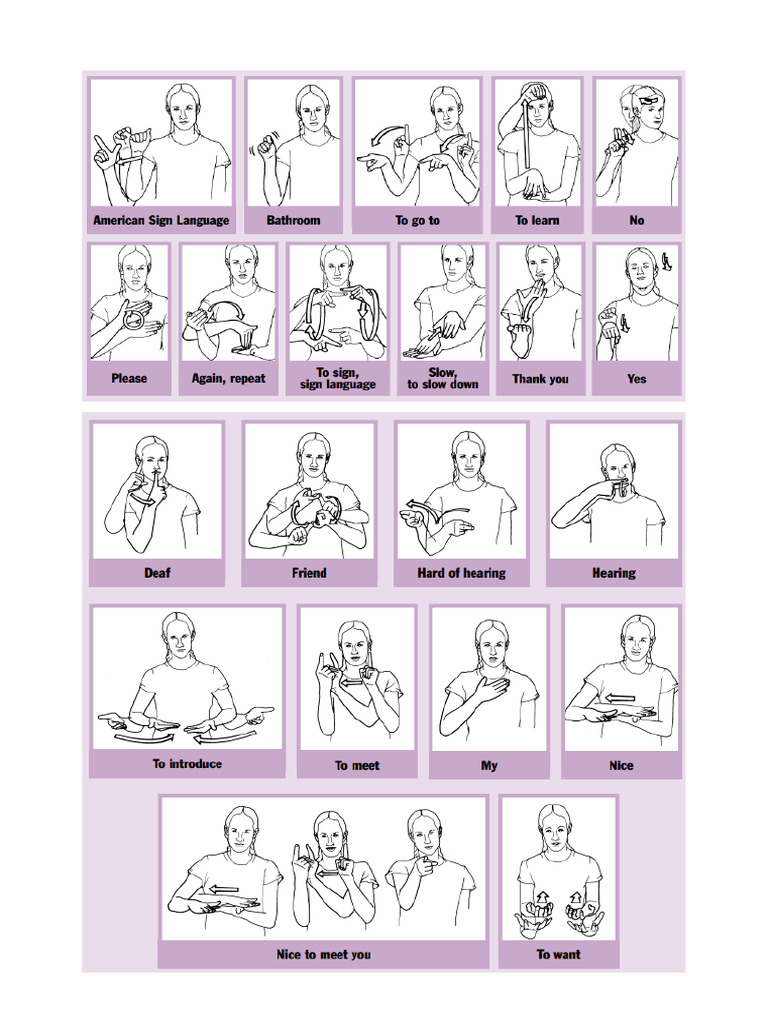 American Sign Language

Bathroom

To go to

To learn

No

Please

Again, repeat

To sign, sign language

Slow, to slow down

Thank you

Yes

Deaf

Friend

Hard of hearing

Hearing

To introduce

To meet

My

Nice

Nice to meet you

To want