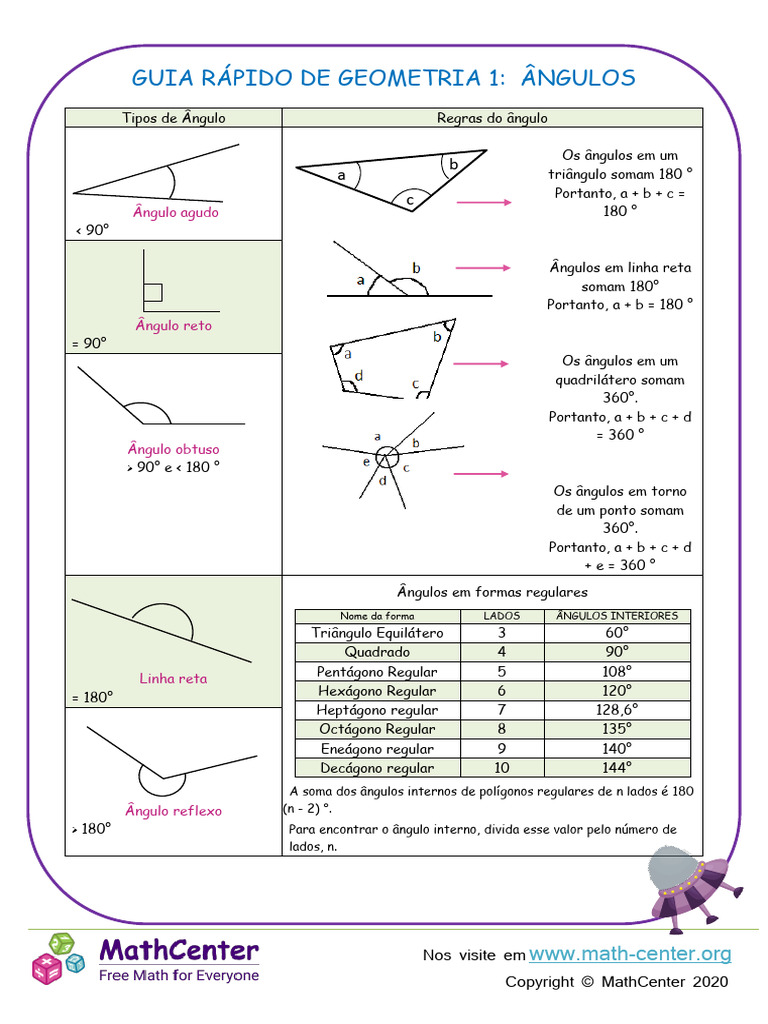 GUIA RÁPIDO DE GEOMETRIA 1: ÂNGULOS

Tipos de Ângulo

Ângulo agudo
< 90°

Ângulo reto
= 90°

Ângulo obtuso
> 90° e < 180 °

Linha reta
= 180°

Ângulo reflexo
> 180°

Regras do ângulo

a b c

Os ângulos em um triângulo somam 180 °
Portanto, a + b + c = 180 °

a b

Ângulos em linha reta somam 180°
Portanto, a + b = 180 °

a b c d

Os ângulos em um quadrilátero somam 360°.
Portanto, a + b + c + d = 360 °

a b c d e

Os ângulos em torno de um ponto somam 360°.
Portanto, a + b + c + d + e = 360 °

Ângulos em formas regulares

| Nome da forma | LADOS | ÂNGULOS INTERIORES |
|---|---|---|
| Triângulo Equilátero | 3 | 60° |
| Quadrado | 4 | 90° |
| Pentágono Regular | 5 | 108° |
| Hexágono Regular | 6 | 120° |
| Heptágono regular | 7 | 128,6° |
| Octágono Regular | 8 | 135° |
| Eneágono regular | 9 | 140° |
| Decágono regular | 10 | 144° |

A soma dos ângulos internos de polígonos regulares de n lados é 180 (n - 2) °.

Para encontrar o ângulo interno, divida esse valor pelo número de lados, n.

MathCenter
Free Math for Everyone

Nos visite em www.math-center.org
Copyright © MathCenter 2020