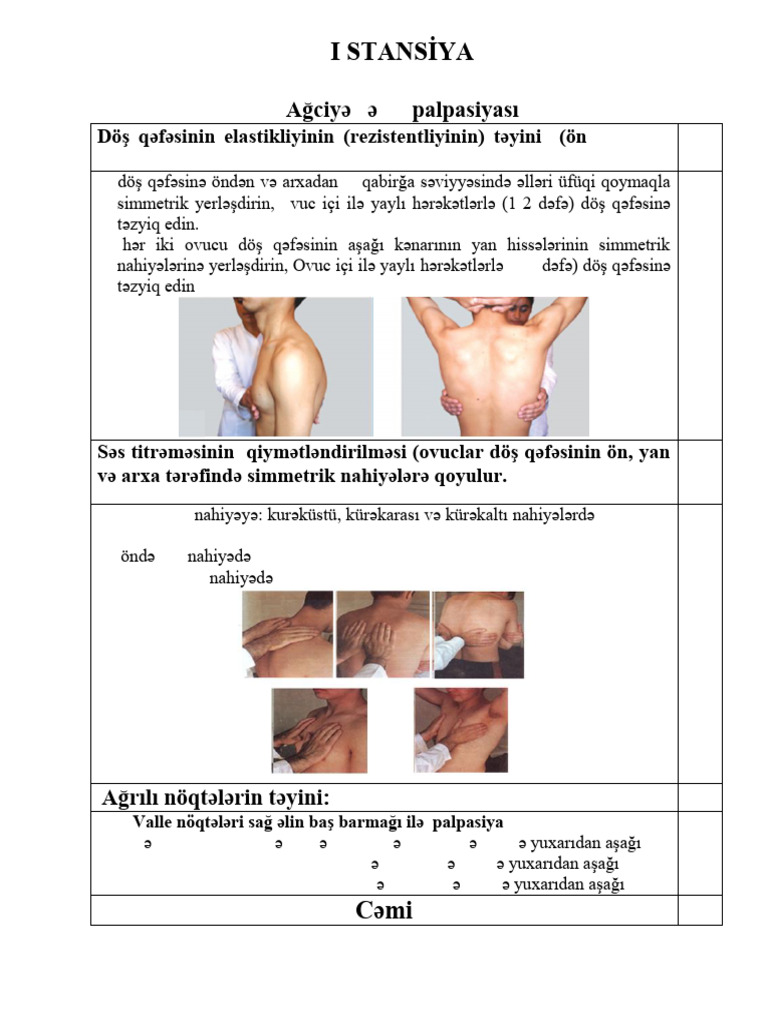 I STANSİYA

Ağciyə ə palpasiyası

| Döş qəfəsinin elastikliyinin (rezistentliyinin) təyini (ön | |
|---|---|
| döş qəfəsinə öndən və arxadan qabirğa səviyyəsində əlləri üfüqi qoymaqla simmetrik yerləşdirin, vuc içi ilə yaylı hərəkətlərlə (1 2 dəfə) döş qəfəsinə təzyiq edin. hər iki ovucu döş qəfəsinin aşağı kənarının yan hissələrinin simmetrik nahiyələrinə yerləşdirin, Ovuc içi ilə yaylı hərəkətlərlə dəfə) döş qəfəsinə təzyiq edin | |
| Səs titrəməsinin qiymətləndirilməsi (ovuclar döş qəfəsinin ön, yan və arxa tərəfində simmetrik nahiyələrə qoyulur. | |
| nahiyəyə: kurəküstü, kürəkarası və kürəkaltı nahiyələrdə öndə nahiyədə nahiyədə | |
| Ağrılı nöqtələrin təyini: | |
| Valle nöqtələri sağ əlin baş barmağı ilə palpasiya ə ə ə ə ə ə yuxarıdan aşağı ə ə ə yuxarıdan aşağı ə ə ə yuxarıdan aşağı | |
| Cəmi | |