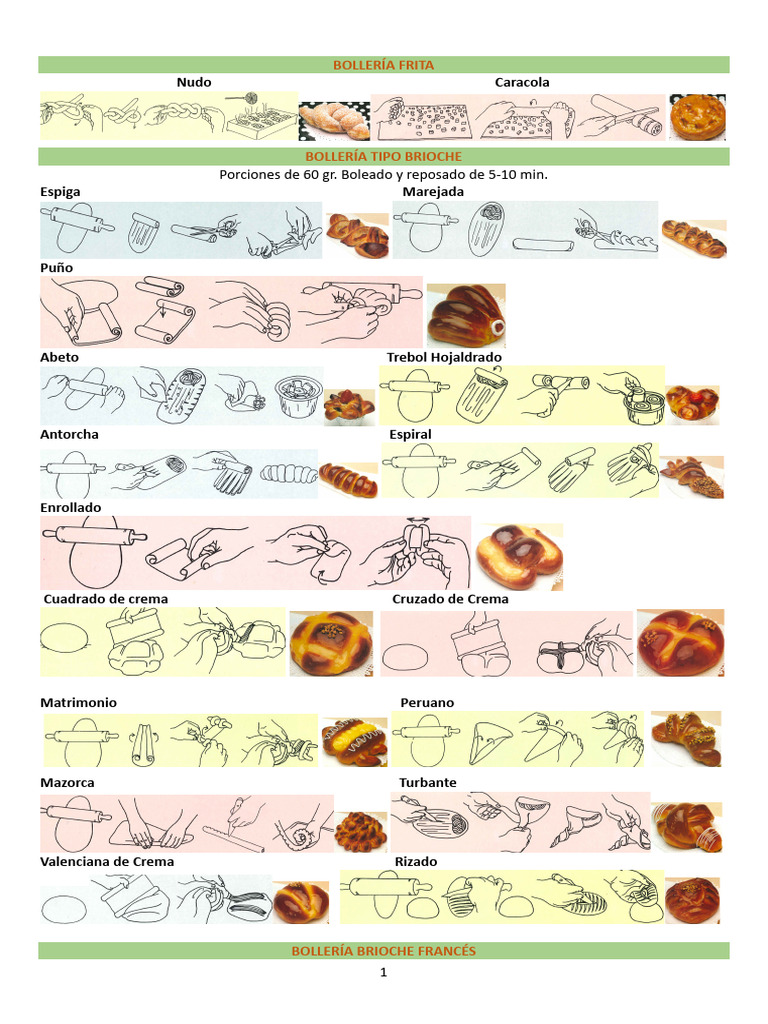 BOLLERÍA FRITA

Nudo

Caracola

BOLLERÍA TIPO BRIOCHE

Porciones de 60 gr. Boleado y reposado de 5-10 min.

Espiga

Marejada

Puño

Abeto

Trebol Hojaldrado

Antorcha

Espiral

Enrollado

Cuadrado de crema

Cruzado de Crema

Matrimonio

Peruano

Mazorca

Turbante

Valenciana de Crema

Rizado

BOLLERÍA BRIOCHE FRANCÉS

1