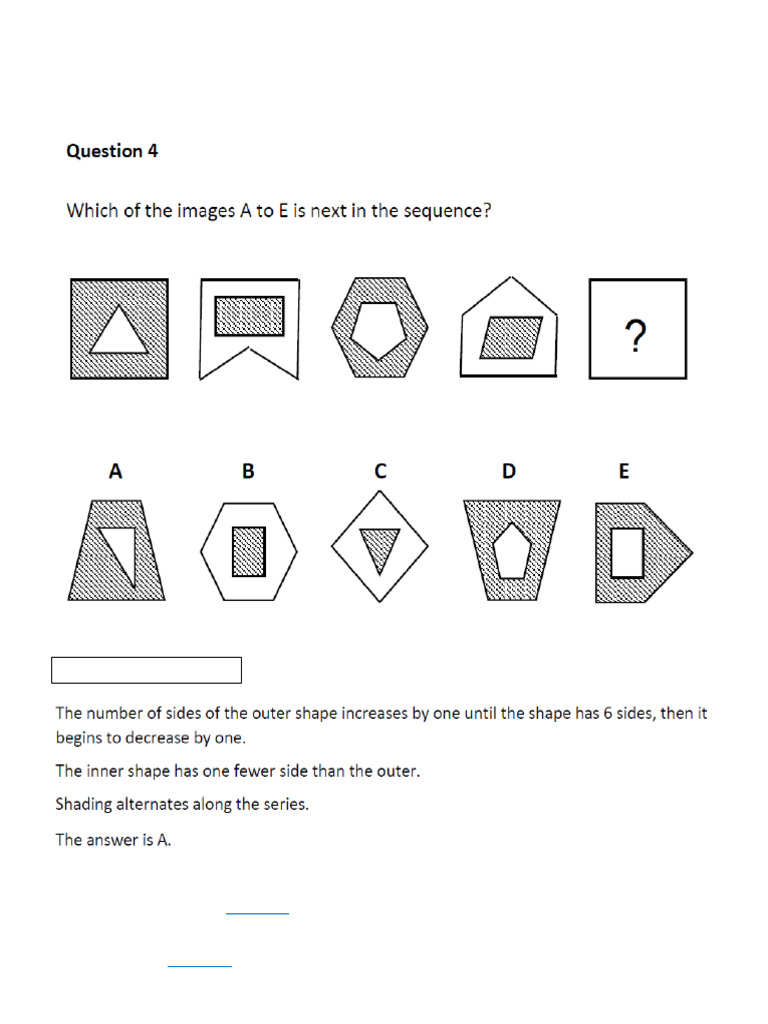 **Question 4**

Which of the images A to E is next in the sequence?

?

A B C D E

The number of sides of the outer shape increases by one until the shape has 6 sides, then it begins to decrease by one.

The inner shape has one fewer side than the outer.

Shading alternates along the series.

The answer is A.