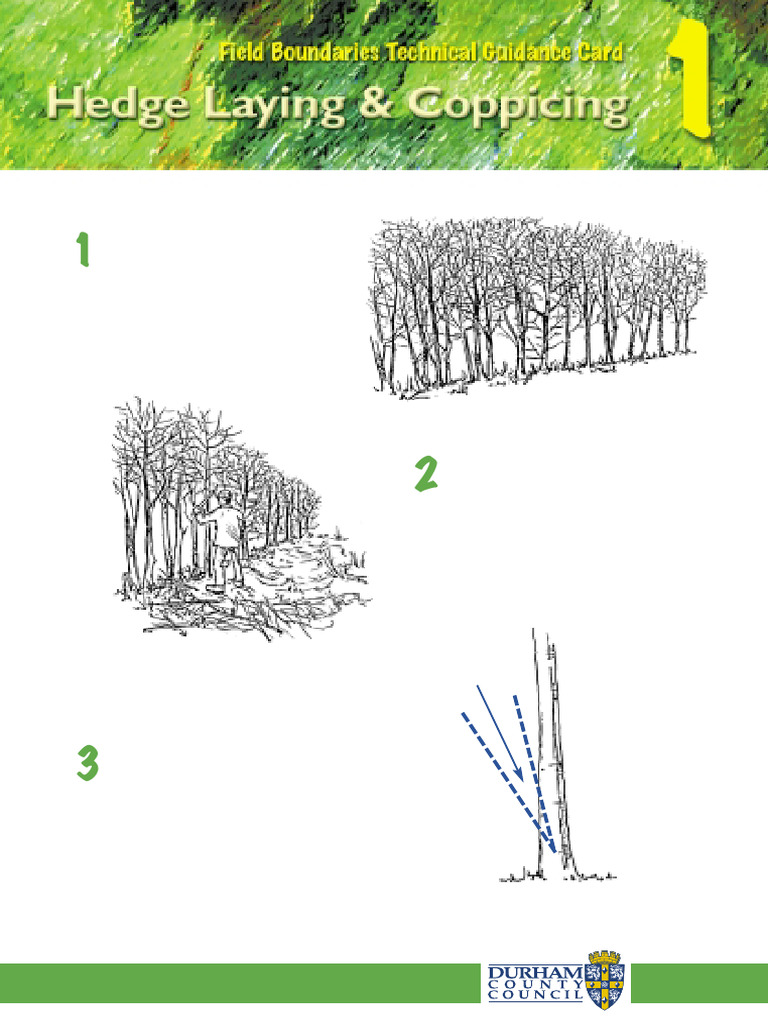 Field Boundaries Technical Guidance Card

Hedge Laying & Coppicing

1

1

2

3

DURHAM
COUNTY
COUNCIL