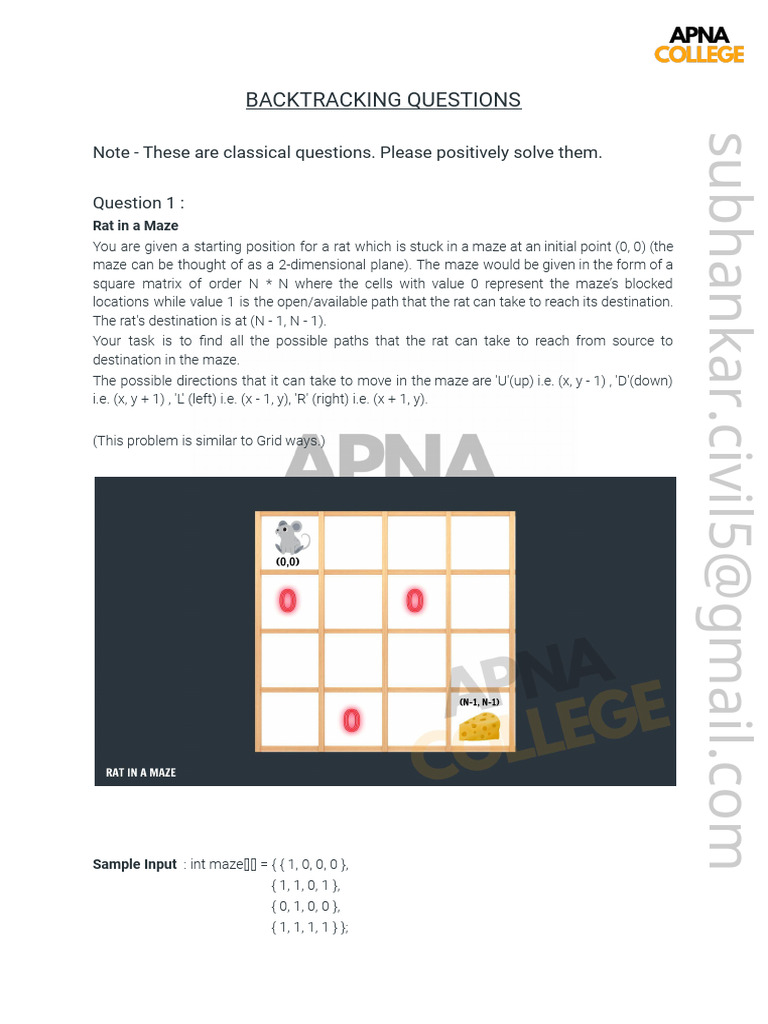 APNA COLLEGE

BACKTRACKING QUESTIONS

Note - These are classical questions. Please positively solve them.

Question 1 :
Rat in a Maze
You are given a starting position for a rat which is stuck in a maze at an initial point (0, 0) (the maze can be thought of as a 2-dimensional plane). The maze would be given in the form of a square matrix of order N * N where the cells with value 0 represent the maze's blocked locations while value 1 is the open/available path that the rat can take to reach its destination. The rat's destination is at (N - 1, N - 1).
Your task is to find all the possible paths that the rat can take to reach from source to destination in the maze.
The possible directions that it can take to move in the maze are 'U'(up) i.e. (x, y - 1) , 'D'(down) i.e. (x, y + 1) , 'L' (left) i.e. (x - 1, y), 'R' (right) i.e. (x + 1, y).

(This problem is similar to Grid ways.)

APNA

(0,0)
0
0
0
(N-1, N-1)
APNA COLLEGE
RAT IN A MAZE

Sample Input : int maze[][] = { { 1, 0, 0, 0 },
{ 1, 1, 0, 1 },
{ 0, 1, 0, 0 },
{ 1, 1, 1, 1 } };

subhankar.civil5@gmail.com