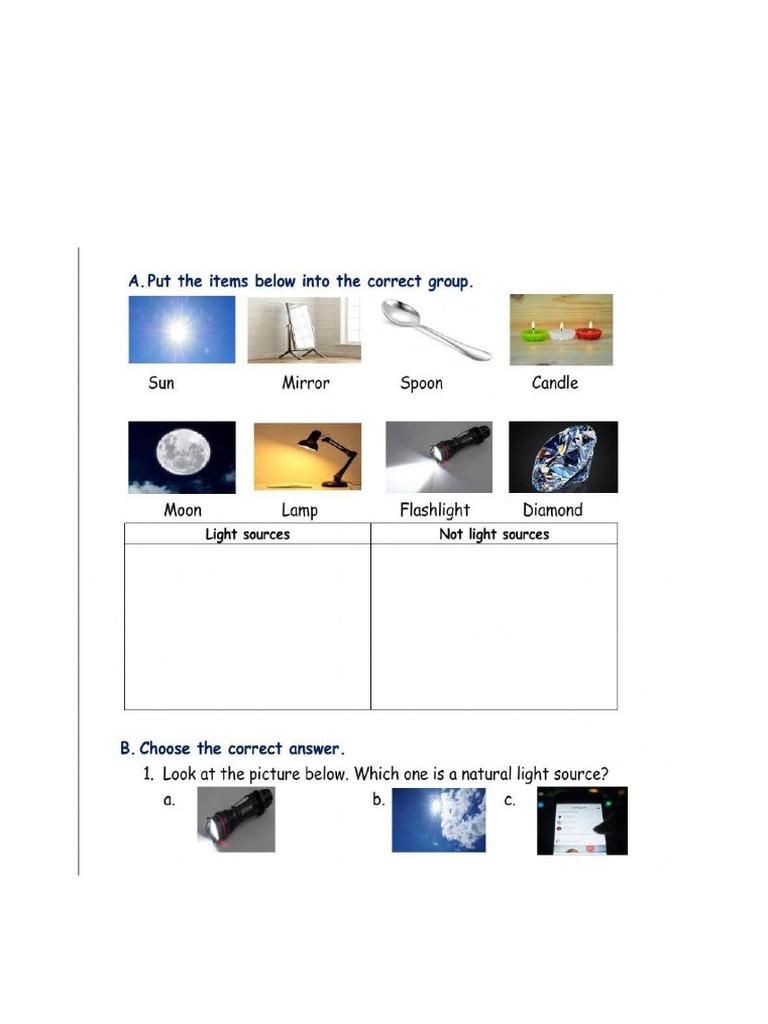 A. Put the items below into the correct group.

Sun Mirror Spoon Candle

Moon Lamp Flashlight Diamond

| Light sources | Not light sources |
|---|---|
| | |

B. Choose the correct answer.

1. Look at the picture below. Which one is a natural light source?

a. b. c.