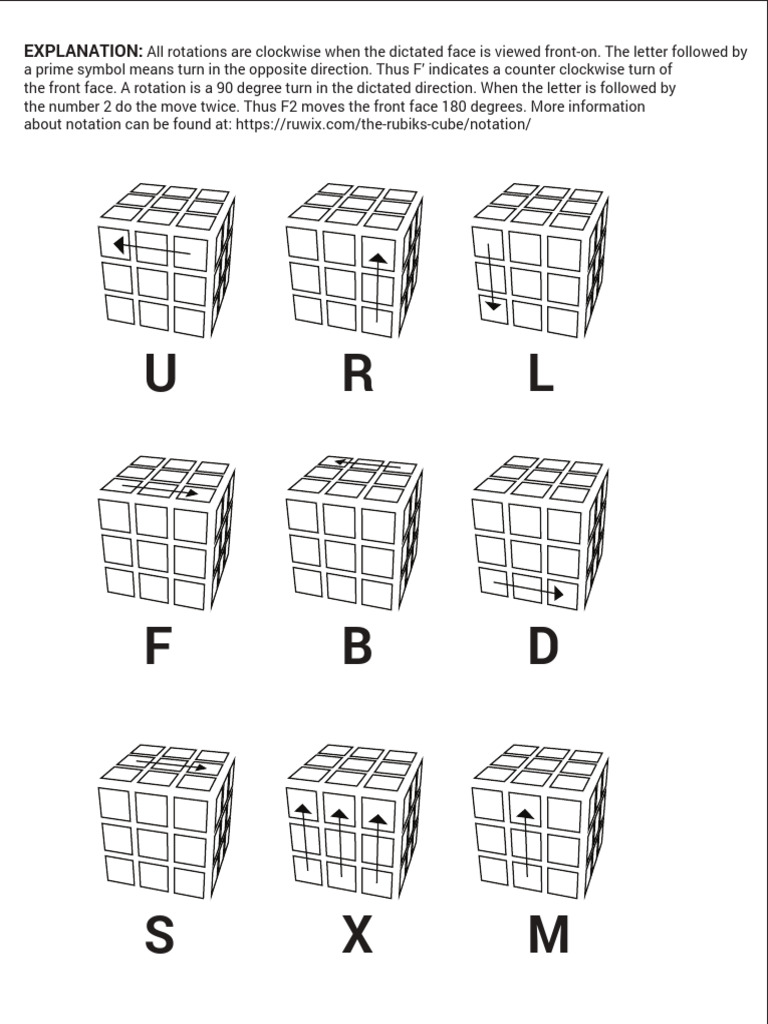 **EXPLANATION:** All rotations are clockwise when the dictated face is viewed front-on. The letter followed by a prime symbol means turn in the opposite direction. Thus F' indicates a counter clockwise turn of the front face. A rotation is a 90 degree turn in the dictated direction. When the letter is followed by the number 2 do the move twice. Thus F2 moves the front face 180 degrees. More information about notation can be found at: https://ruwix.com/the-rubiks-cube/notation/

U

R

L

F

B

D

S

X

M