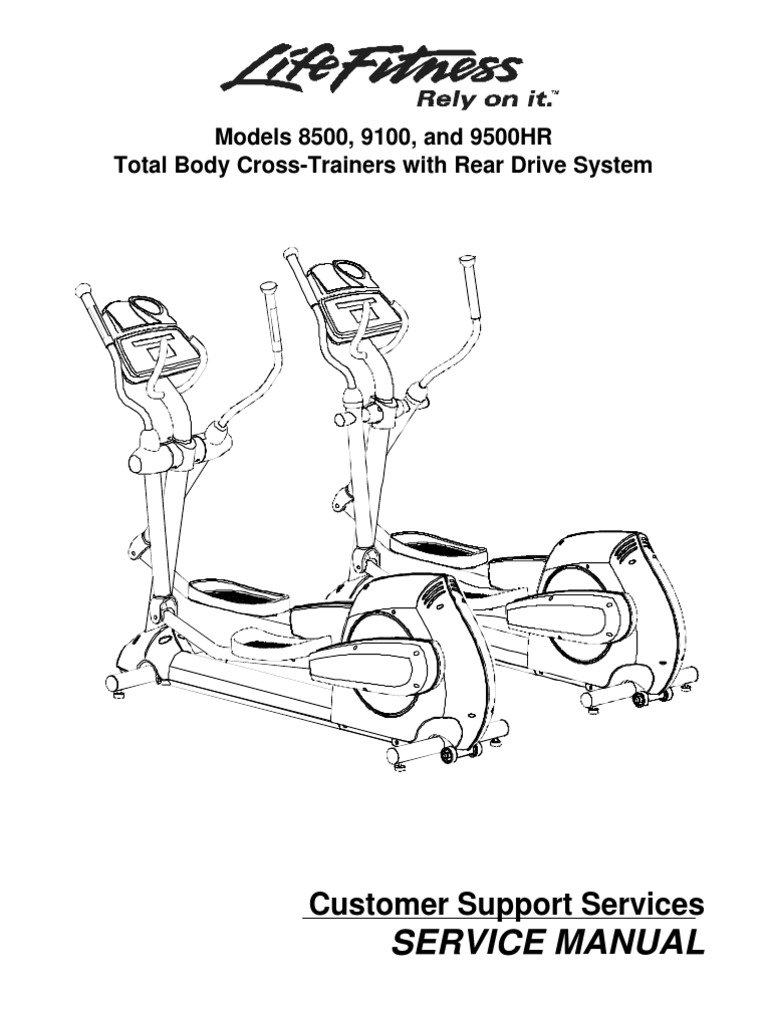 LifeFitness
Rely on it.™

Models 8500, 9100, and 9500HR
Total Body Cross-Trainers with Rear Drive System

Customer Support Services
SERVICE MANUAL