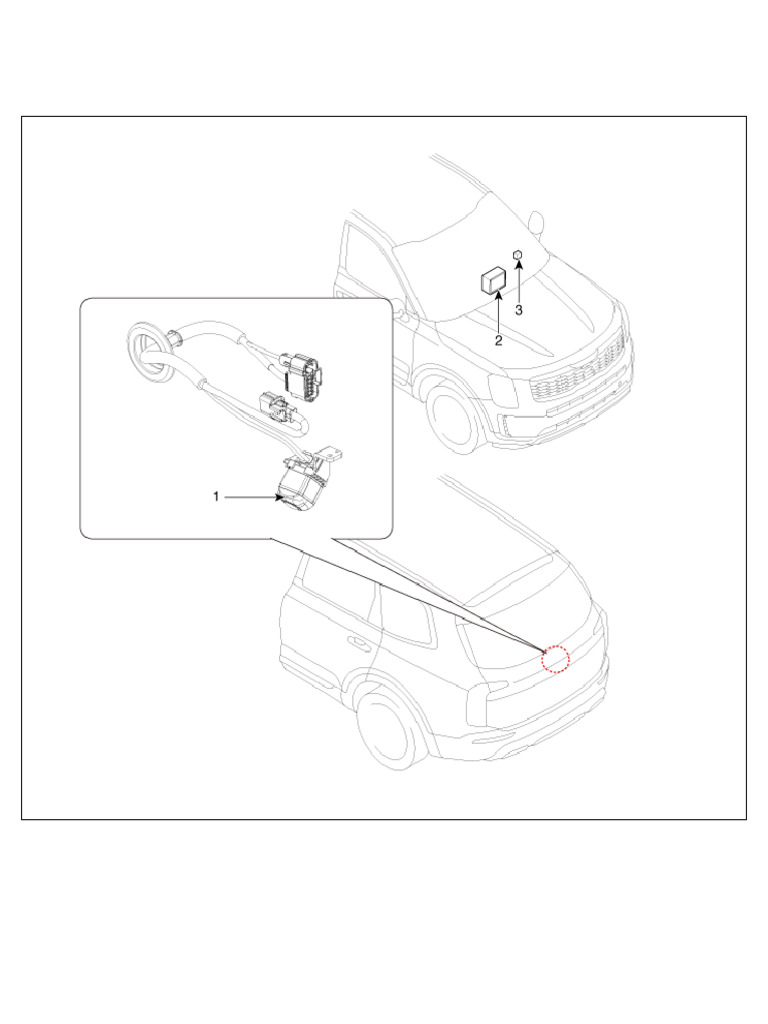 3
2
1