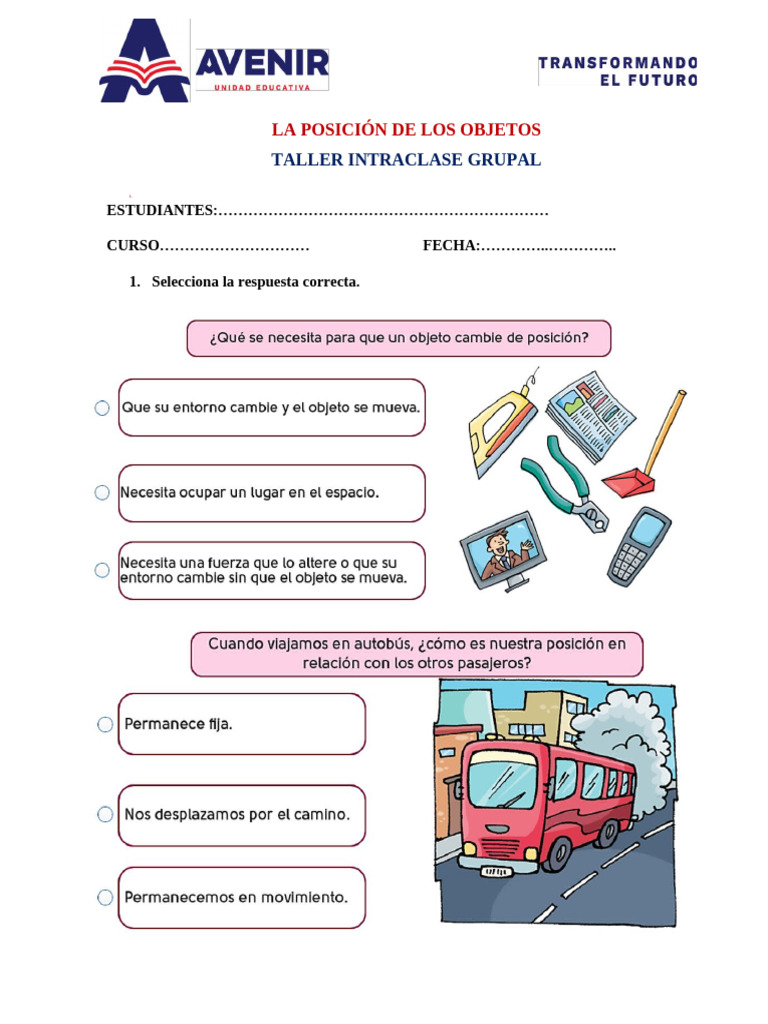 AVENIR
UNIDAD EDUCATIVA

TRANSFORMANDO EL FUTURO

LA POSICIÓN DE LOS OBJETOS

TALLER INTRACLASE GRUPAL

ESTUDIANTES:…………………………………………………………

CURSO…………………………

FECHA:…………..…………..

1. Selecciona la respuesta correcta.

¿Qué se necesita para que un objeto cambie de posición?

Que su entorno cambie y el objeto se mueva.

Necesita ocupar un lugar en el espacio.

Necesita una fuerza que lo altere o que su entorno cambie sin que el objeto se mueva.

Cuando viajamos en autobús, ¿cómo es nuestra posición en relación con los otros pasajeros?

Permanece fija.

Nos desplazamos por el camino.

Permanecemos en movimiento.