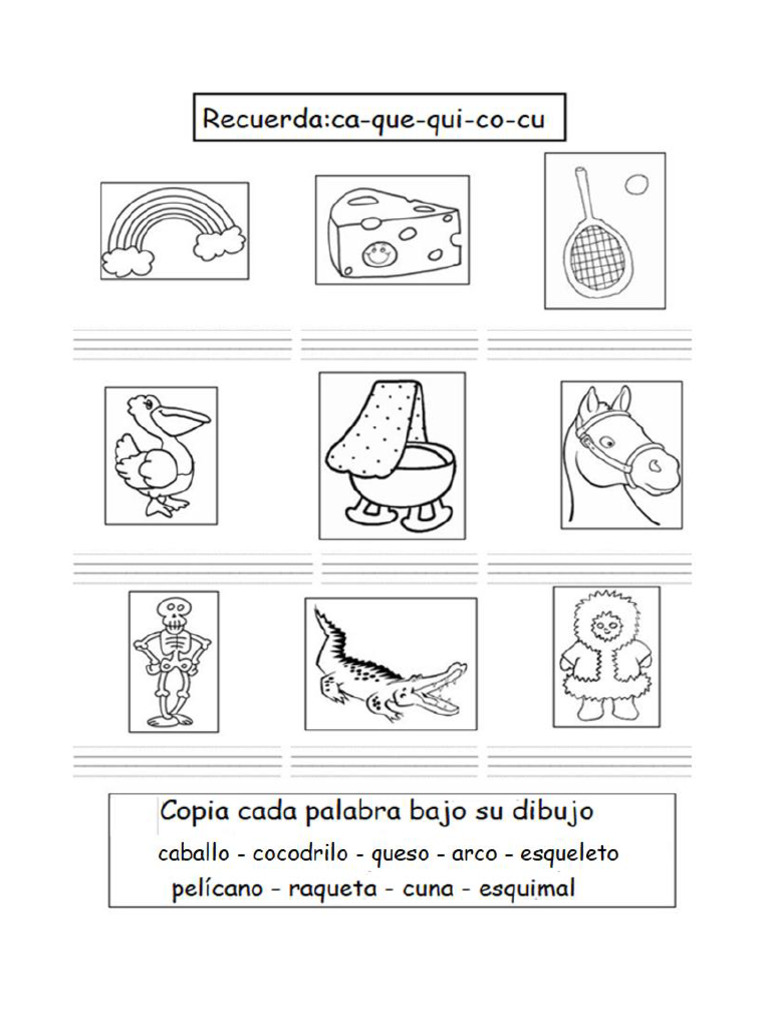 Recuerda:ca-que-qui-co-cu

Copia cada palabra bajo su dibujo

caballo - cocodrilo - queso - arco - esqueleto
pelícano - raqueta - cuna - esquimal