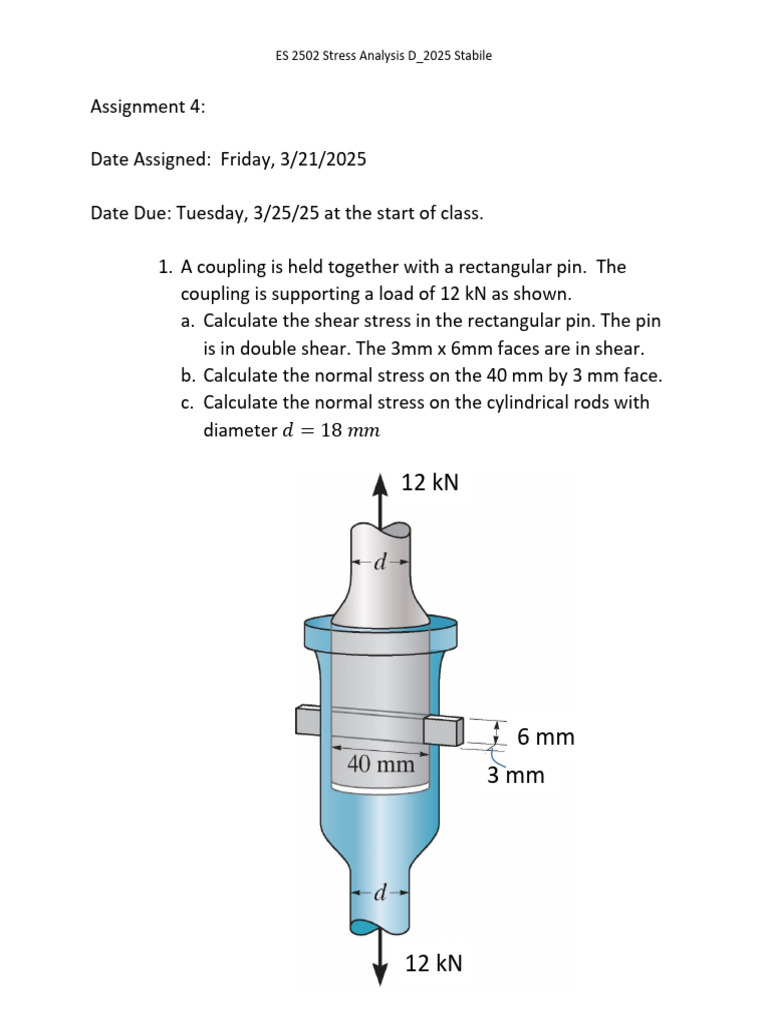 ES 2502 Stress Analysis D_2025 Stabile

Assignment 4:

Date Assigned: Friday, 3/21/2025

Date Due: Tuesday, 3/25/25 at the start of class.

1. A coupling is held together with a rectangular pin. The coupling is supporting a load of 12 kN as shown.
a. Calculate the shear stress in the rectangular pin. The pin is in double shear. The 3mm x 6mm faces are in shear.
b. Calculate the normal stress on the 40 mm by 3 mm face.
c. Calculate the normal stress on the cylindrical rods with diameter $d = 18\ mm$

12 kN

d

6 mm

40 mm

3 mm

d

12 kN