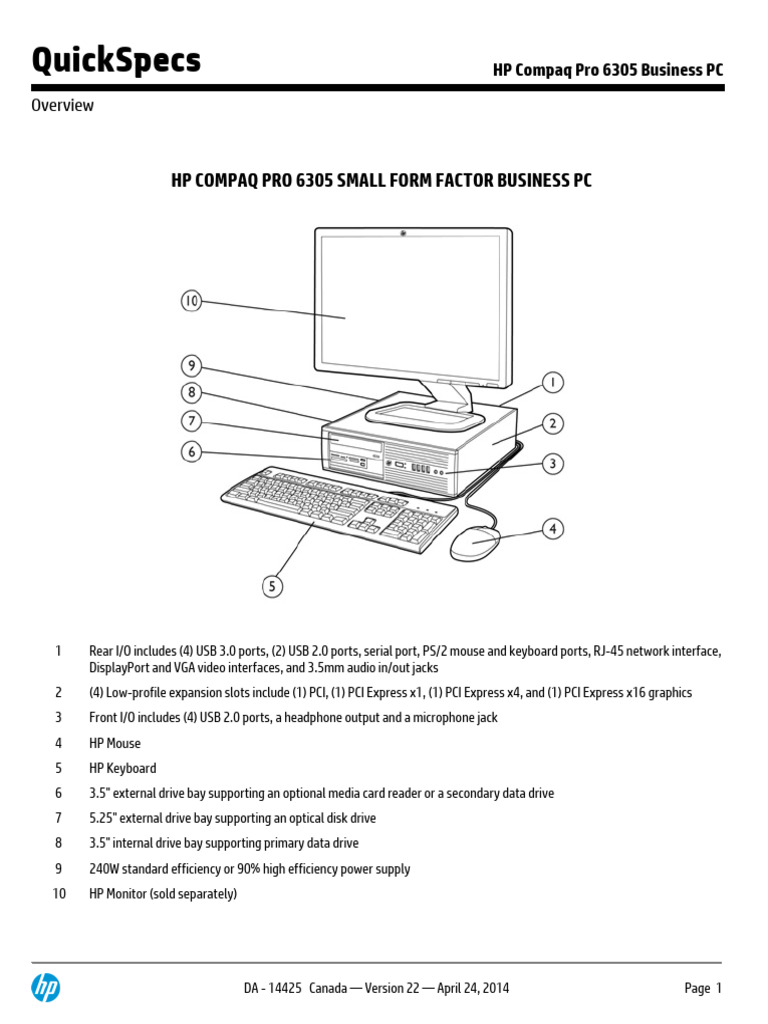 QuickSpecs

HP Compaq Pro 6305 Business PC

Overview

HP COMPAQ PRO 6305 SMALL FORM FACTOR BUSINESS PC

10

9

8

7

6

5

1

2

3

4

1 Rear I/O includes (4) USB 3.0 ports, (2) USB 2.0 ports, serial port, PS/2 mouse and keyboard ports, RJ-45 network interface, DisplayPort and VGA video interfaces, and 3.5mm audio in/out jacks

2 (4) Low-profile expansion slots include (1) PCI, (1) PCI Express x1, (1) PCI Express x4, and (1) PCI Express x16 graphics

3 Front I/O includes (4) USB 2.0 ports, a headphone output and a microphone jack

4 HP Mouse

5 HP Keyboard

6 3.5" external drive bay supporting an optional media card reader or a secondary data drive

7 5.25" external drive bay supporting an optical disk drive

8 3.5" internal drive bay supporting primary data drive

9 240W standard efficiency or 90% high efficiency power supply

10 HP Monitor (sold separately)

hp

DA - 14425 Canada — Version 22 — April 24, 2014

Page 1