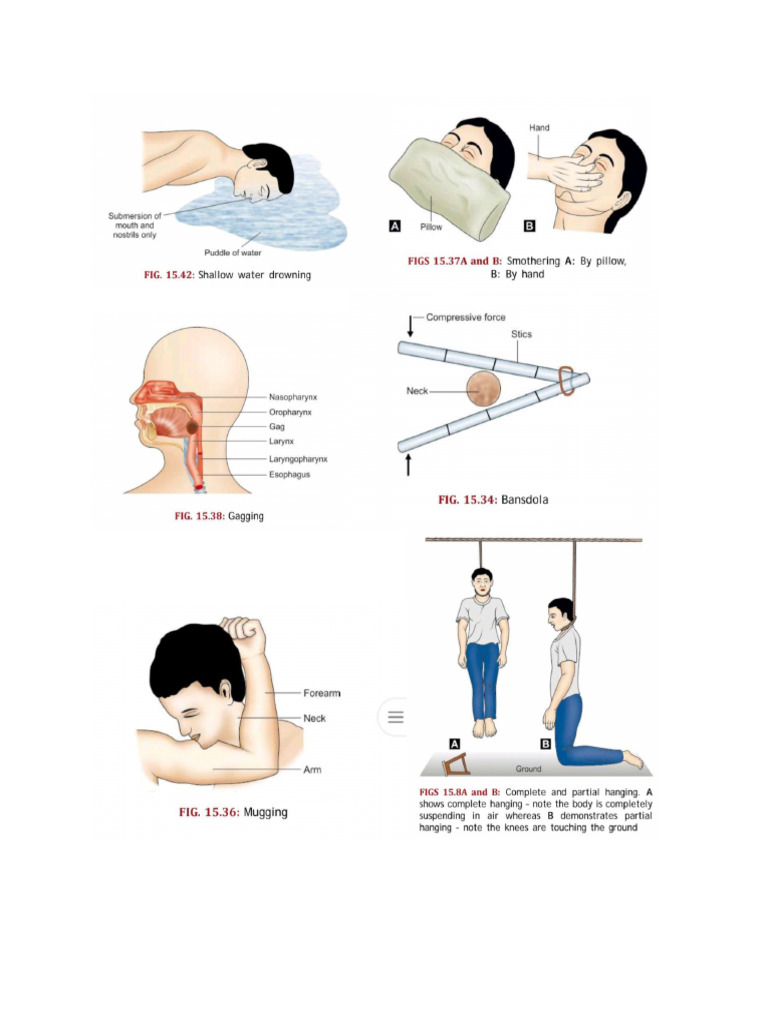 Submersion of mouth and nostrils only

Puddle of water

FIG. 15.42: Shallow water drowning

Hand

A Pillow

B

FIGS 15.37A and B: Smothering A: By pillow, B: By hand

Nasopharynx
Oropharynx
Gag
Larynx
Laryngopharynx
Esophagus

FIG. 15.38: Gagging

Compressive force

Stics

Neck

FIG. 15.34: Bansdola

Forearm

Neck

Arm

FIG. 15.36: Mugging

A

B

Ground

FIGS 15.8A and B: Complete and partial hanging. A shows complete hanging - note the body is completely suspending in air whereas B demonstrates partial hanging - note the knees are touching the ground