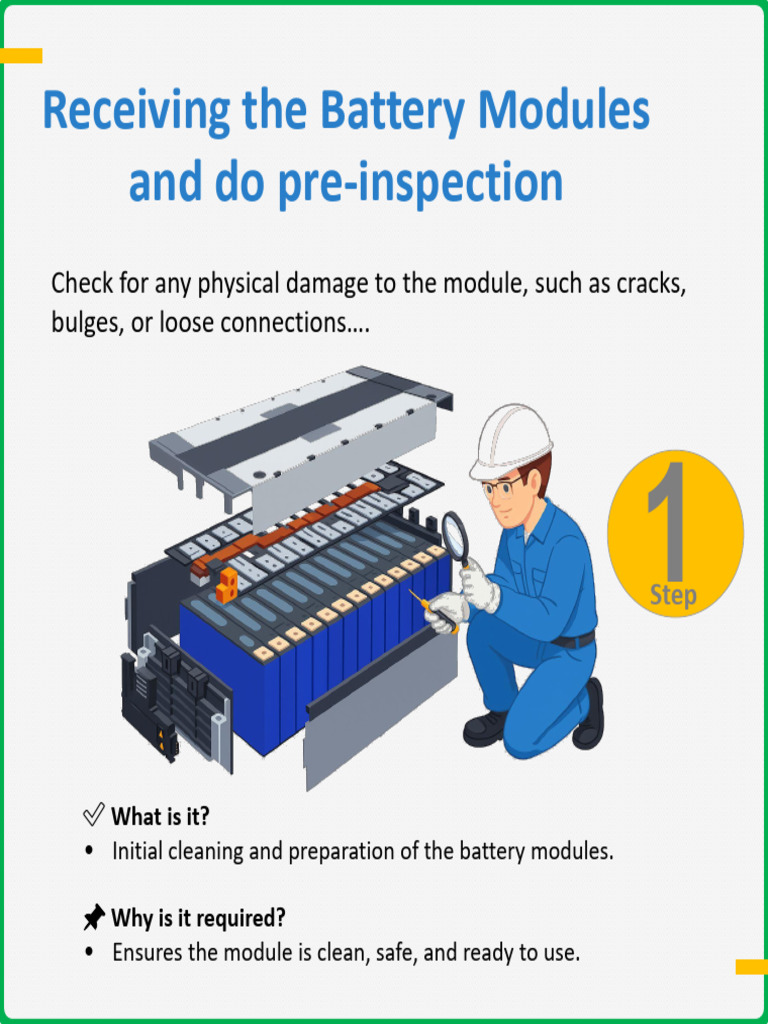 Receiving the Battery Modules and do pre-inspection

Check for any physical damage to the module, such as cracks, bulges, or loose connections….

1
Step

✅ What is it?
• Initial cleaning and preparation of the battery modules.

📌 Why is it required?
• Ensures the module is clean, safe, and ready to use.