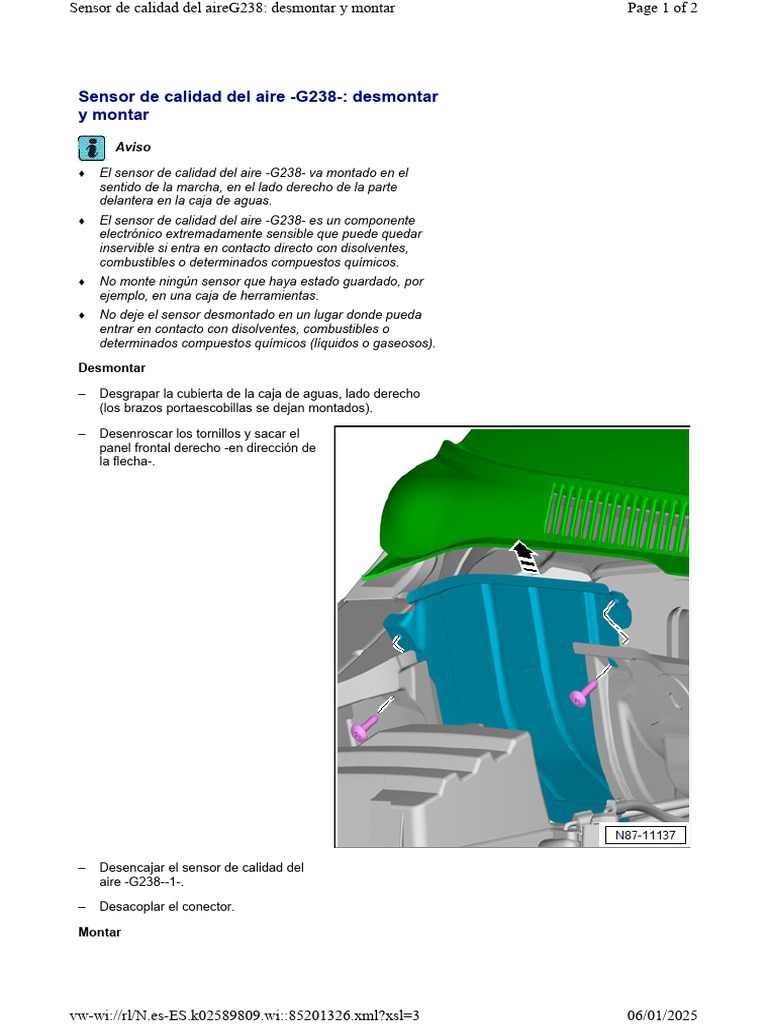 Sensor de calidad del aireG238: desmontar y montar

Page 1 of 2

Sensor de calidad del aire -G238-: desmontar y montar

Aviso

♦ El sensor de calidad del aire -G238- va montado en el sentido de la marcha, en el lado derecho de la parte delantera en la caja de aguas.

♦ El sensor de calidad del aire -G238- es un componente electrónico extremadamente sensible que puede quedar inservible si entra en contacto directo con disolventes, combustibles o determinados compuestos químicos.

♦ No monte ningún sensor que haya estado guardado, por ejemplo, en una caja de herramientas.

♦ No deje el sensor desmontado en un lugar donde pueda entrar en contacto con disolventes, combustibles o determinados compuestos químicos (líquidos o gaseosos).

Desmontar

– Desgrapar la cubierta de la caja de aguas, lado derecho (los brazos portaescobillas se dejan montados).

– Desenroscar los tornillos y sacar el panel frontal derecho -en dirección de la flecha-.

N87-11137

– Desencajar el sensor de calidad del aire -G238--1-.

– Desacoplar el conector.

Montar

vw-wi://rl/N.es-ES.k02589809.wi::85201326.xml?xsl=3

06/01/2025