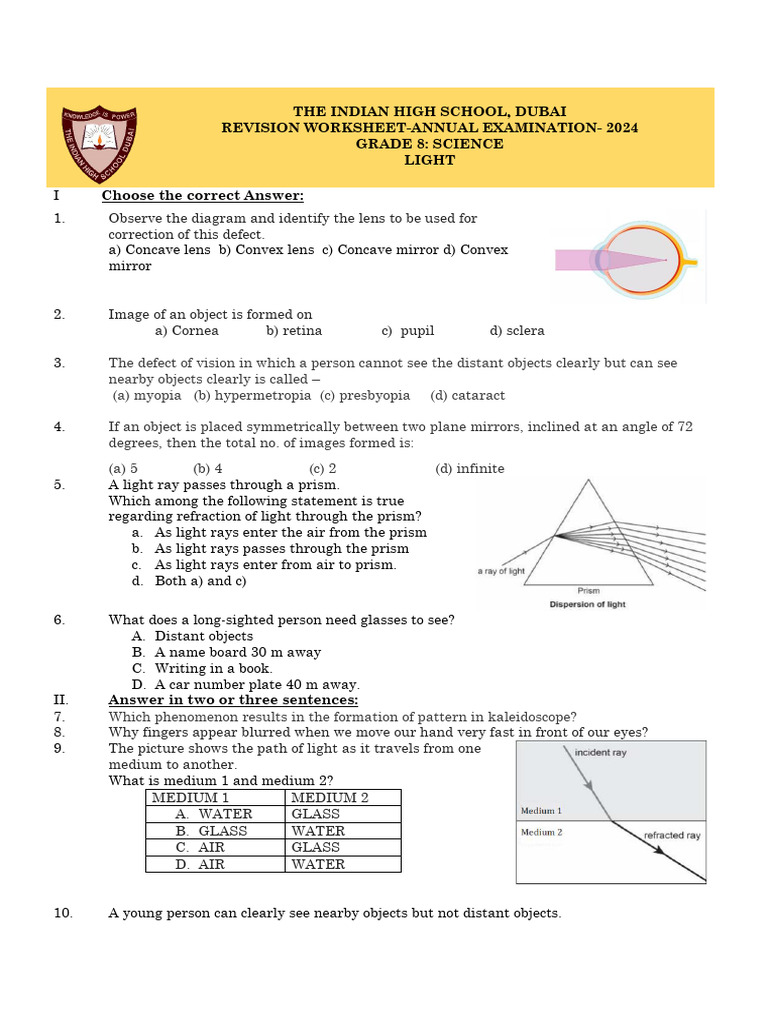 KNOWLEDGE IS POWER
THE INDIAN HIGH SCHOOL DUBAI

THE INDIAN HIGH SCHOOL, DUBAI
REVISION WORKSHEET-ANNUAL EXAMINATION- 2024
GRADE 8: SCIENCE
LIGHT

I Choose the correct Answer:

1. Observe the diagram and identify the lens to be used for correction of this defect.
a) Concave lens b) Convex lens c) Concave mirror d) Convex mirror

2. Image of an object is formed on
a) Cornea b) retina c) pupil d) sclera

3. The defect of vision in which a person cannot see the distant objects clearly but can see nearby objects clearly is called –
(a) myopia (b) hypermetropia (c) presbyopia (d) cataract

4. If an object is placed symmetrically between two plane mirrors, inclined at an angle of 72 degrees, then the total no. of images formed is:
(a) 5 (b) 4 (c) 2 (d) infinite

5. A light ray passes through a prism.
Which among the following statement is true regarding refraction of light through the prism?
a. As light rays enter the air from the prism
b. As light rays passes through the prism
c. As light rays enter from air to prism.
d. Both a) and c)

a ray of light
Prism
Dispersion of light

6. What does a long-sighted person need glasses to see?
A. Distant objects
B. A name board 30 m away
C. Writing in a book.
D. A car number plate 40 m away.

II. Answer in two or three sentences:
7. Which phenomenon results in the formation of pattern in kaleidoscope?
8. Why fingers appear blurred when we move our hand very fast in front of our eyes?
9. The picture shows the path of light as it travels from one medium to another.
What is medium 1 and medium 2?

| MEDIUM 1 | MEDIUM 2 |
|---|---|
| A. WATER | GLASS |
| B. GLASS | WATER |
| C. AIR | GLASS |
| D. AIR | WATER |

incident ray
Medium 1
Medium 2
refracted ray

10. A young person can clearly see nearby objects but not distant objects.