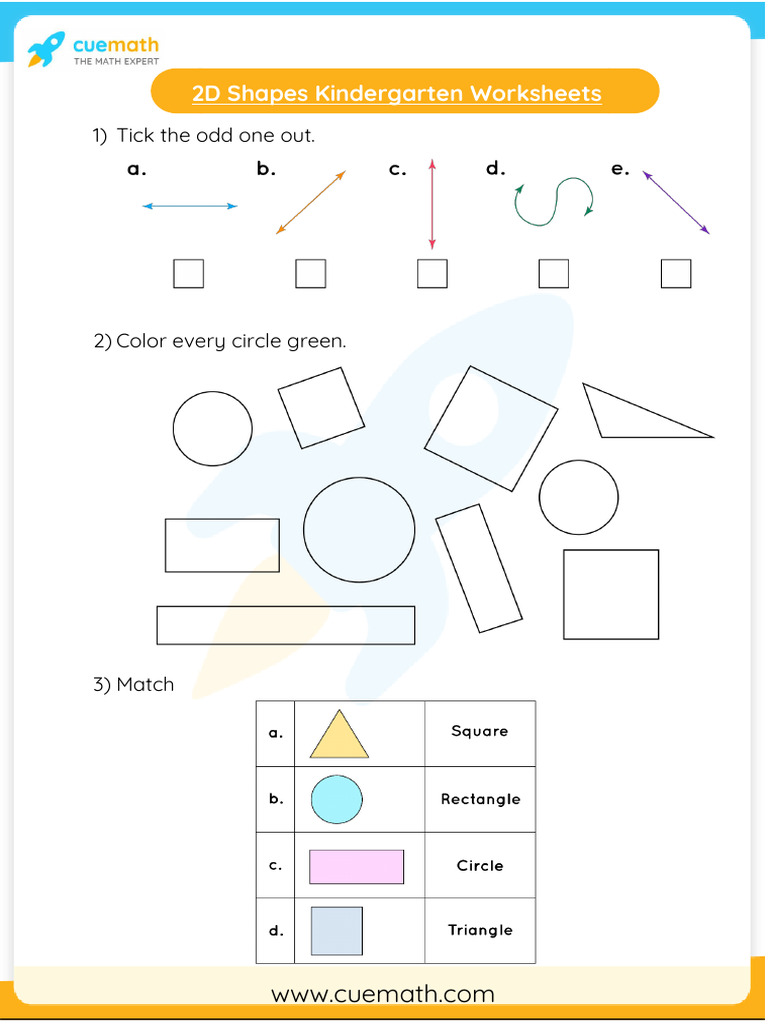 cuemath
THE MATH EXPERT

2D Shapes Kindergarten Worksheets

1) Tick the odd one out.

a. b. c. d. e.

2) Color every circle green.

3) Match

| a. |  | Square |
|---|---|---|
| b. |  | Rectangle |
| c. |  | Circle |
| d. |  | Triangle |

www.cuemath.com