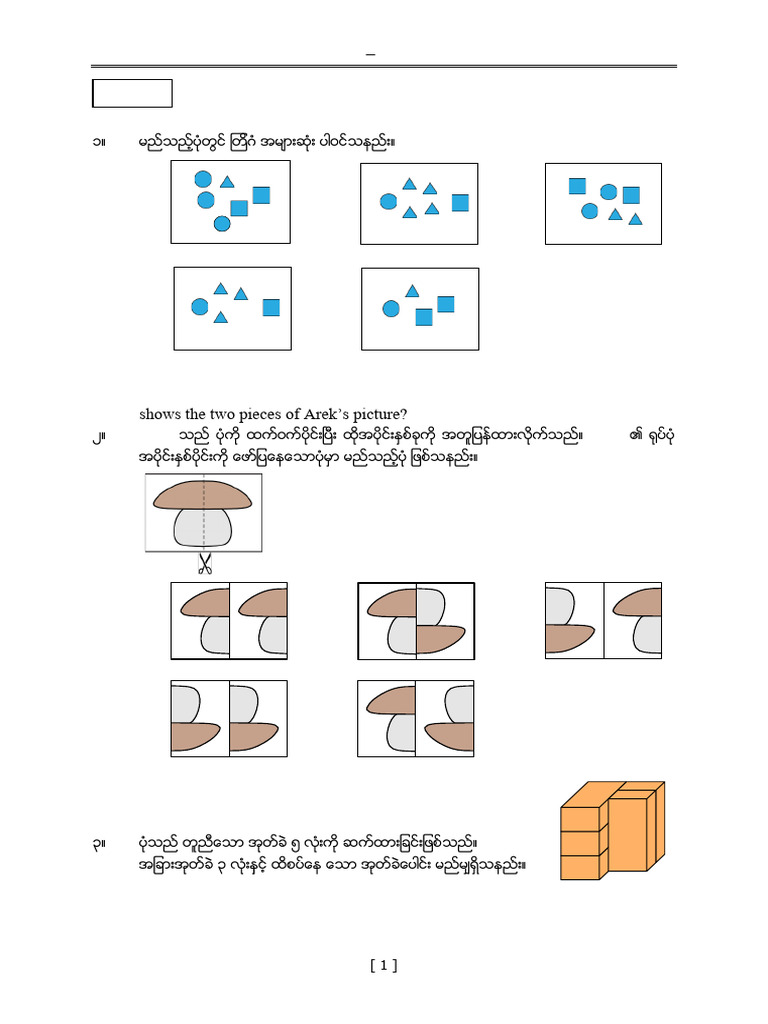 –

၁။ မည်သည့်ပုံတွင် တြိဂံ အများဆုံး ပါဝင်သနည်း။

shows the two pieces of Arek's picture?

၂။ သည် ပုံကို ထက်ဝက်ပိုင်းပြီး ထိုအပိုင်းနှစ်ခုကို အတူပြန်ထားလိုက်သည်။ ၏ ရုပ်ပုံ အပိုင်းနှစ်ပိုင်းကို ဖော်ပြနေသောပုံမှာ မည်သည့်ပုံ ဖြစ်သနည်း။

၃။ ပုံသည် တူညီသော အုတ်ခဲ ၅ လုံးကို ဆက်ထားခြင်းဖြစ်သည်။ အခြားအုတ်ခဲ ၃ လုံးနှင့် ထိစပ်နေ သော အုတ်ခဲပေါင်း မည်မျှရှိသနည်း။

[ 1 ]