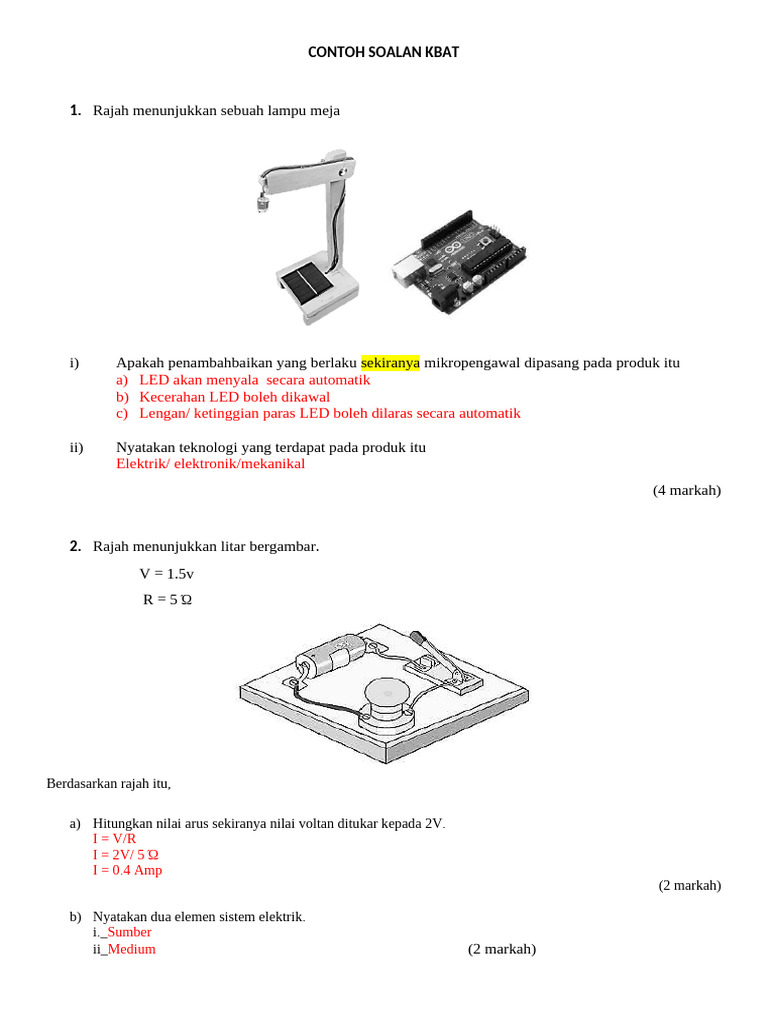 CONTOH SOALAN KBAT

1. Rajah menunjukkan sebuah lampu meja

i) Apakah penambahbaikan yang berlaku sekiranya mikropengawal dipasang pada produk itu
a) LED akan menyala secara automatik
b) Kecerahan LED boleh dikawal
c) Lengan/ ketinggian paras LED boleh dilaras secara automatik

ii) Nyatakan teknologi yang terdapat pada produk itu
Elektrik/ elektronik/mekanikal

(4 markah)

2. Rajah menunjukkan litar bergambar.

V = 1.5v

R = 5 Ω

Berdasarkan rajah itu,

a) Hitungkan nilai arus sekiranya nilai voltan ditukar kepada 2V.
I = V/R
I = 2V/ 5 Ω
I = 0.4 Amp

(2 markah)

b) Nyatakan dua elemen sistem elektrik.
i._Sumber
ii_Medium (2 markah)