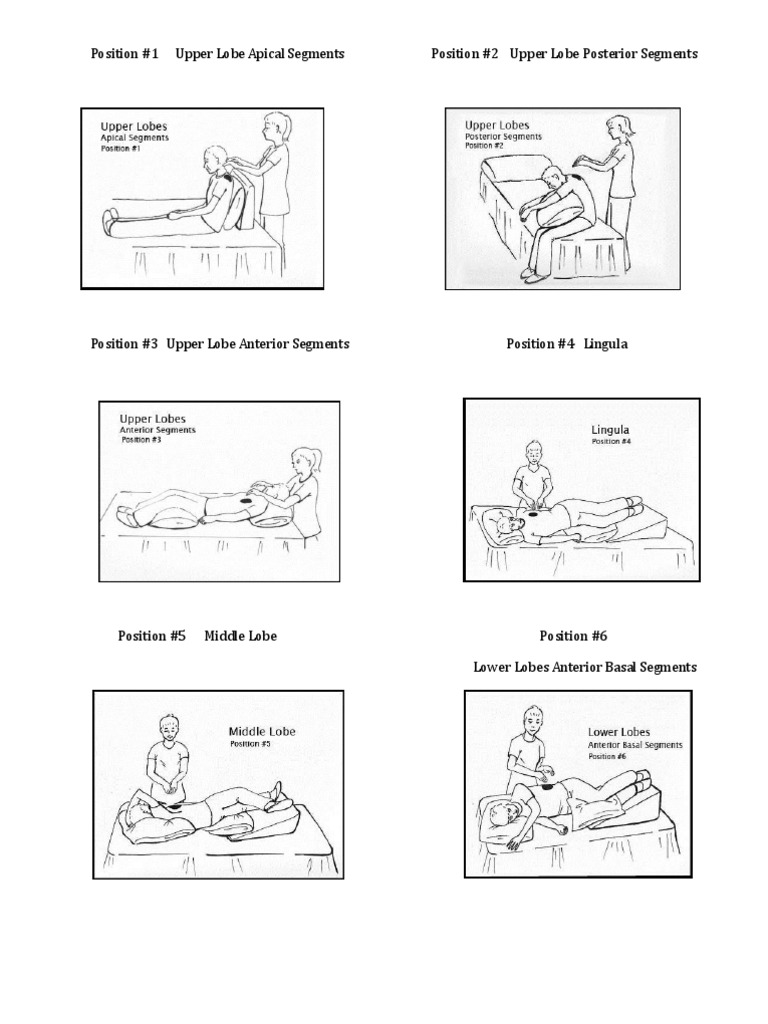 Position #1 Upper Lobe Apical Segments

Upper Lobes
Apical Segments
Position #1

Position #2 Upper Lobe Posterior Segments

Upper Lobes
Posterior Segments
Position #2

Position #3 Upper Lobe Anterior Segments

Upper Lobes
Anterior Segments
Position #3

Position #4 Lingula

Lingula
Position #4

Position #5 Middle Lobe

Middle Lobe
Position #5

Position #6

Lower Lobes Anterior Basal Segments

Lower Lobes
Anterior Basal Segments
Position #6