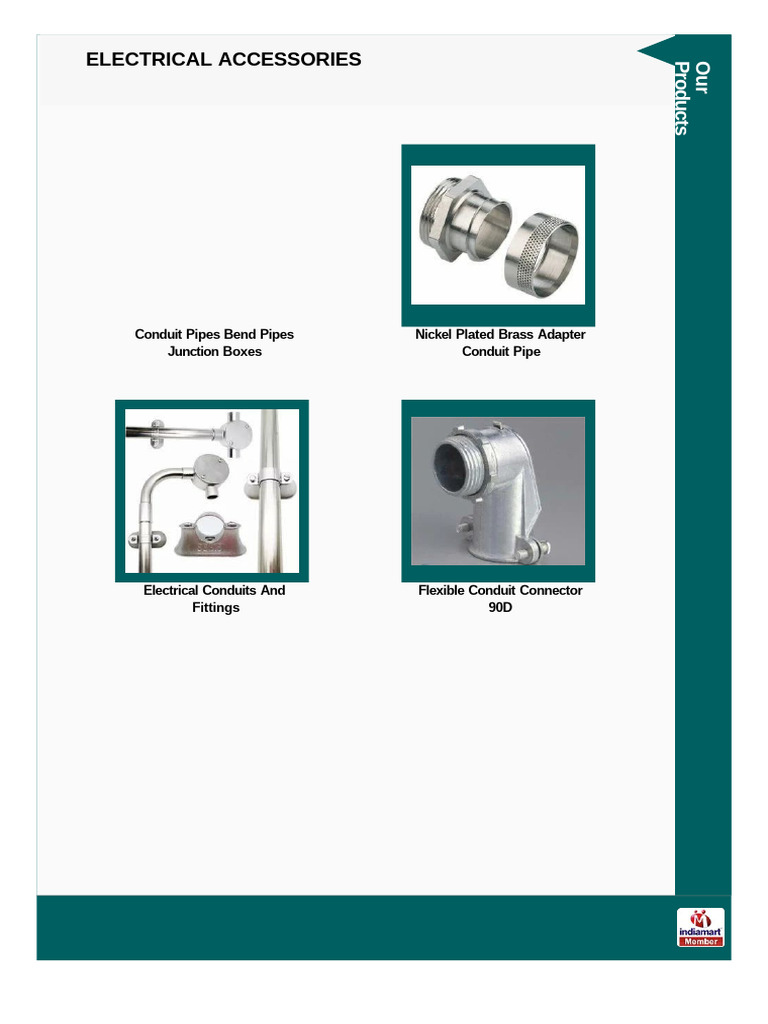 ELECTRICAL ACCESSORIES

Our Products

Conduit Pipes Bend Pipes Junction Boxes

Nickel Plated Brass Adapter Conduit Pipe

Electrical Conduits And Fittings

Flexible Conduit Connector 90D

indiamart Member