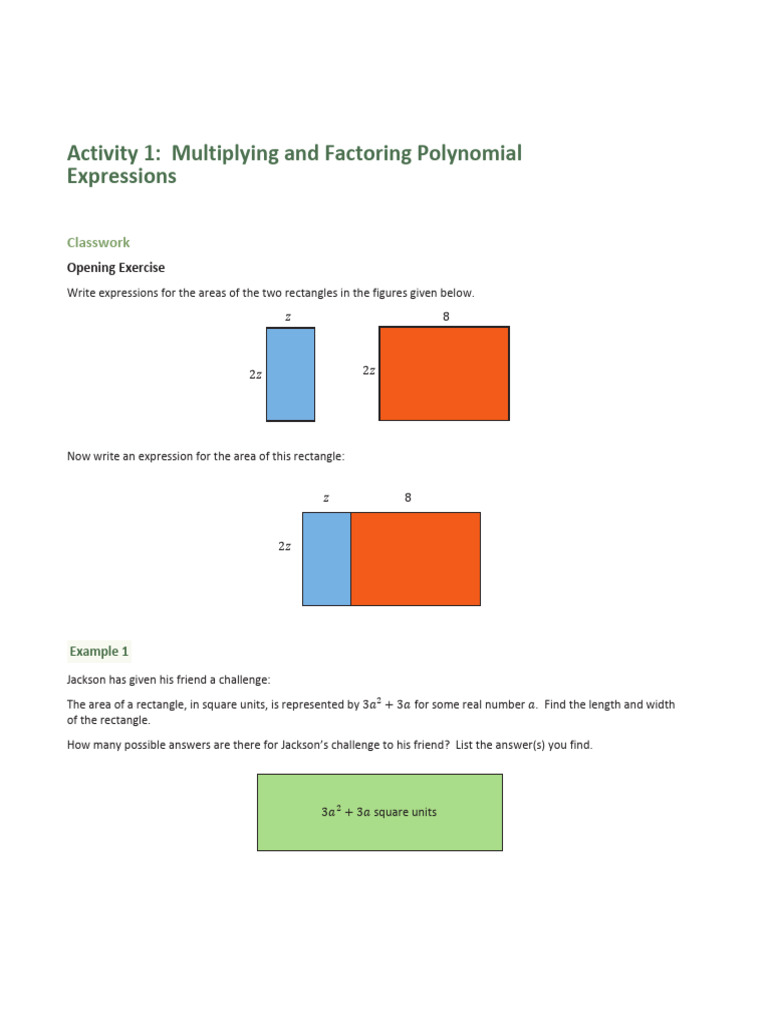 Activity 1: Multiplying and Factoring Polynomial Expressions

Classwork

Opening Exercise

Write expressions for the areas of the two rectangles in the figures given below.

$z$

$2z$

8

$2z$

Now write an expression for the area of this rectangle:

$z$ 8

$2z$

Example 1

Jackson has given his friend a challenge:

The area of a rectangle, in square units, is represented by $3a^2 + 3a$ for some real number $a$. Find the length and width of the rectangle.

How many possible answers are there for Jackson's challenge to his friend? List the answer(s) you find.

$3a^2 + 3a$ square units