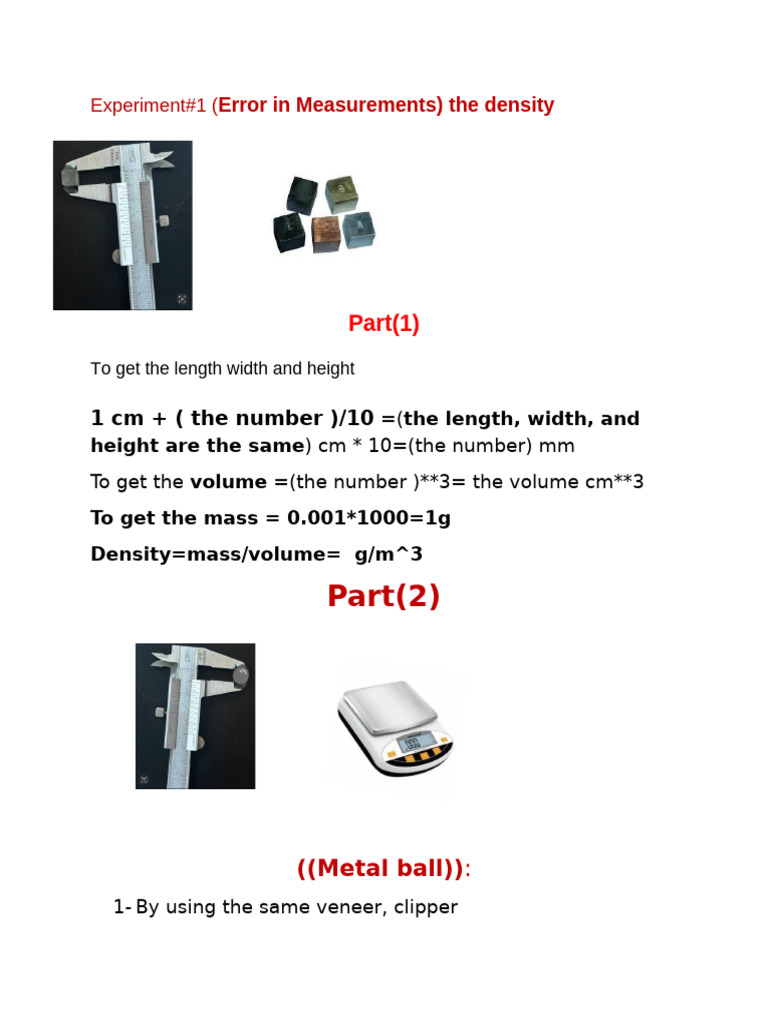 Experiment#1 (Error in Measurements) the density

Part(1)

To get the length width and height

1 cm + ( the number )/10 =(the length, width, and height are the same) cm * 10=(the number) mm

To get the volume =(the number )**3= the volume cm**3

To get the mass = 0.001*1000=1g

Density=mass/volume= g/m^3

Part(2)

((Metal ball)):

1- By using the same veneer, clipper