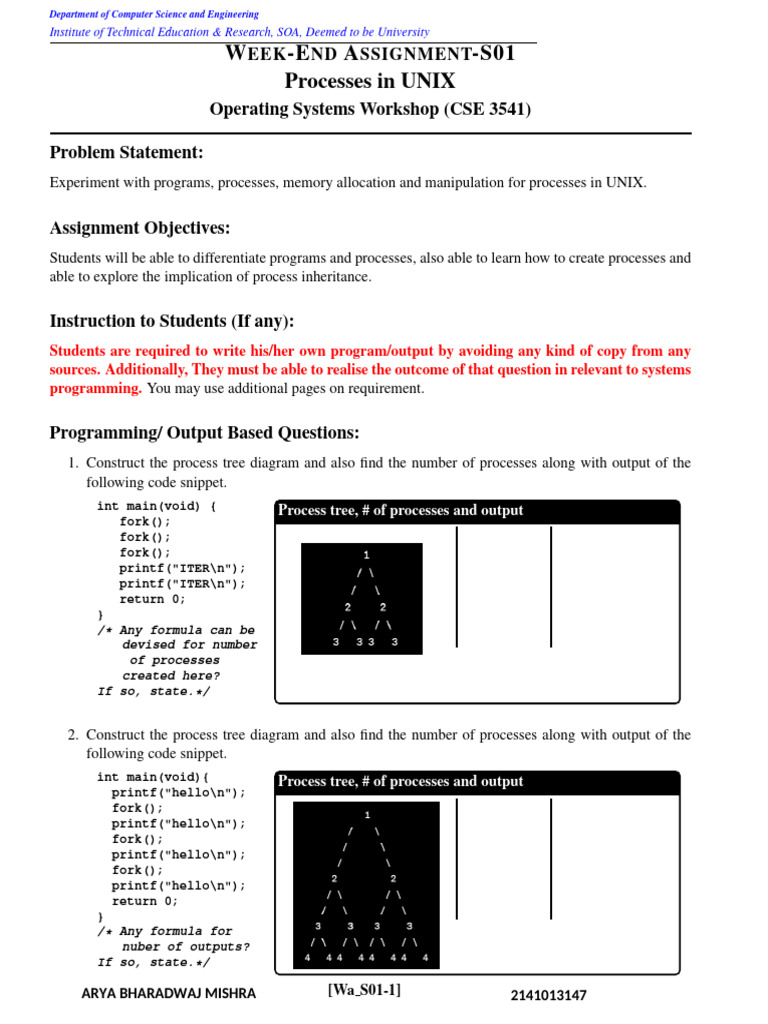 Department of Computer Science and Engineering
Institute of Technical Education & Research, SOA, Deemed to be University

WEEK-END ASSIGNMENT-S01
Processes in UNIX
Operating Systems Workshop (CSE 3541)

Problem Statement:

Experiment with programs, processes, memory allocation and manipulation for processes in UNIX.

Assignment Objectives:

Students will be able to differentiate programs and processes, also able to learn how to create processes and able to explore the implication of process inheritance.

Instruction to Students (If any):

Students are required to write his/her own program/output by avoiding any kind of copy from any sources. Additionally, They must be able to realise the outcome of that question in relevant to systems programming. You may use additional pages on requirement.

Programming/ Output Based Questions:

1. Construct the process tree diagram and also find the number of processes along with output of the following code snippet.

int main(void) {
fork();
fork();
fork();
printf("ITER\n");
printf("ITER\n");
return 0;
}
/* Any formula can be devised for number of processes created here? If so, state.*/

Process tree, # of processes and output

1
/ \
/ \
2 2
/ \ / \
3 3 3 3

2. Construct the process tree diagram and also find the number of processes along with output of the following code snippet.

int main(void){
printf("hello\n");
fork();
printf("hello\n");
fork();
printf("hello\n");
fork();
printf("hello\n");
return 0;
}
/* Any formula for nuber of outputs? If so, state.*/

Process tree, # of processes and output

1
/ \
/ \
/ \
2 2
/ \ / \
/ \ / \
3 3 3 3
/ \ / \ / \ / \
4 4 4 4 4 4 4 4

ARYA BHARADWAJ MISHRA [Wa_S01-1] 2141013147