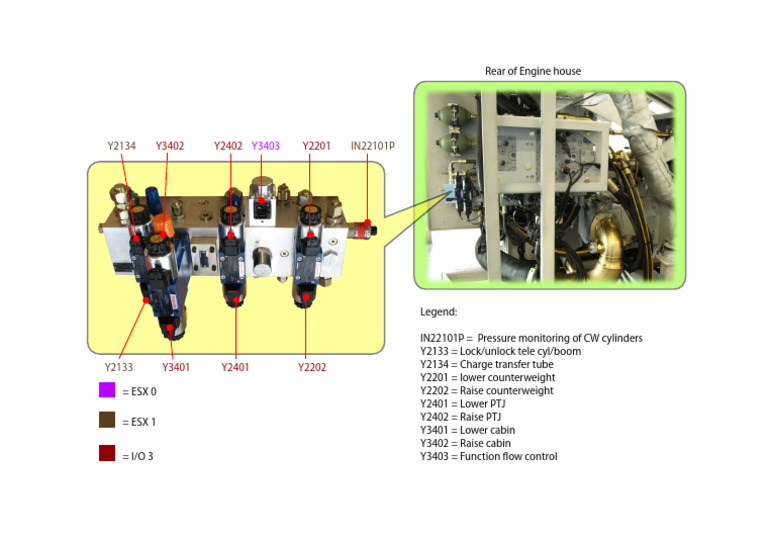 Rear of Engine house

Y2134 Y3402 Y2402 Y3403 Y2201 IN22101P

Y2133 Y3401 Y2401 Y2202

= ESX 0

= ESX 1

= I/O 3

Legend:

IN22101P = Pressure monitoring of CW cylinders
Y2133 = Lock/unlock tele cyl/boom
Y2134 = Charge transfer tube
Y2201 = lower counterweight
Y2202 = Raise counterweight
Y2401 = Lower PTJ
Y2402 = Raise PTJ
Y3401 = Lower cabin
Y3402 = Raise cabin
Y3403 = Function flow control