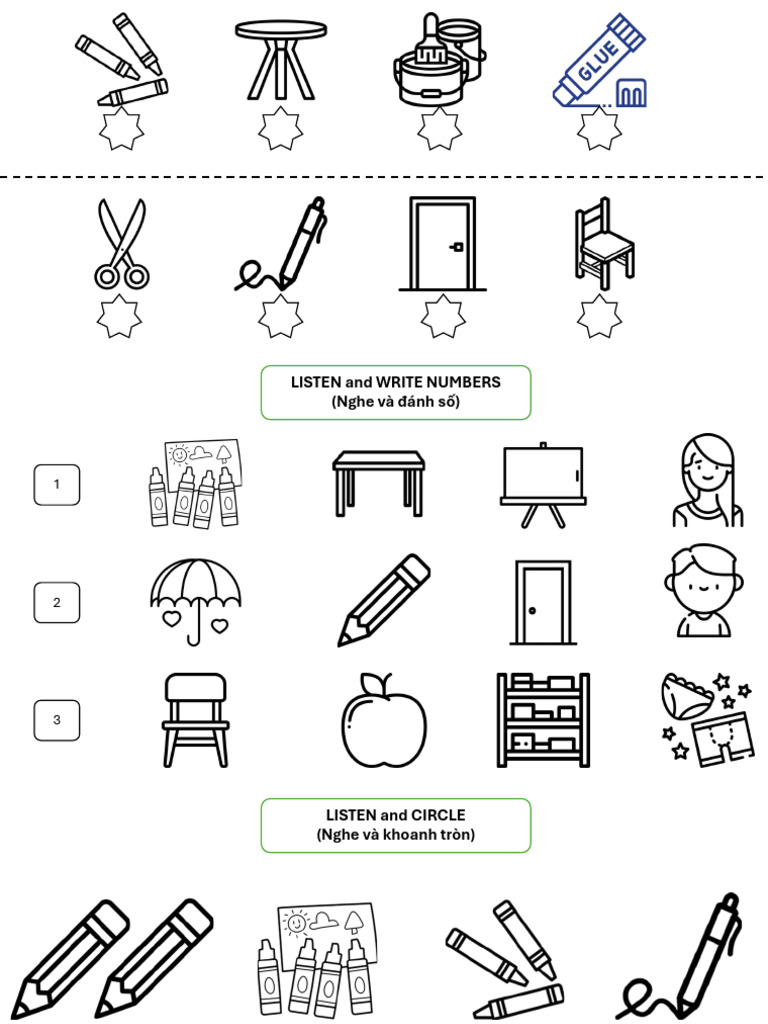 GLUE

LISTEN and WRITE NUMBERS
(Nghe và đánh số)

1

2

3

LISTEN and CIRCLE
(Nghe và khoanh tròn)