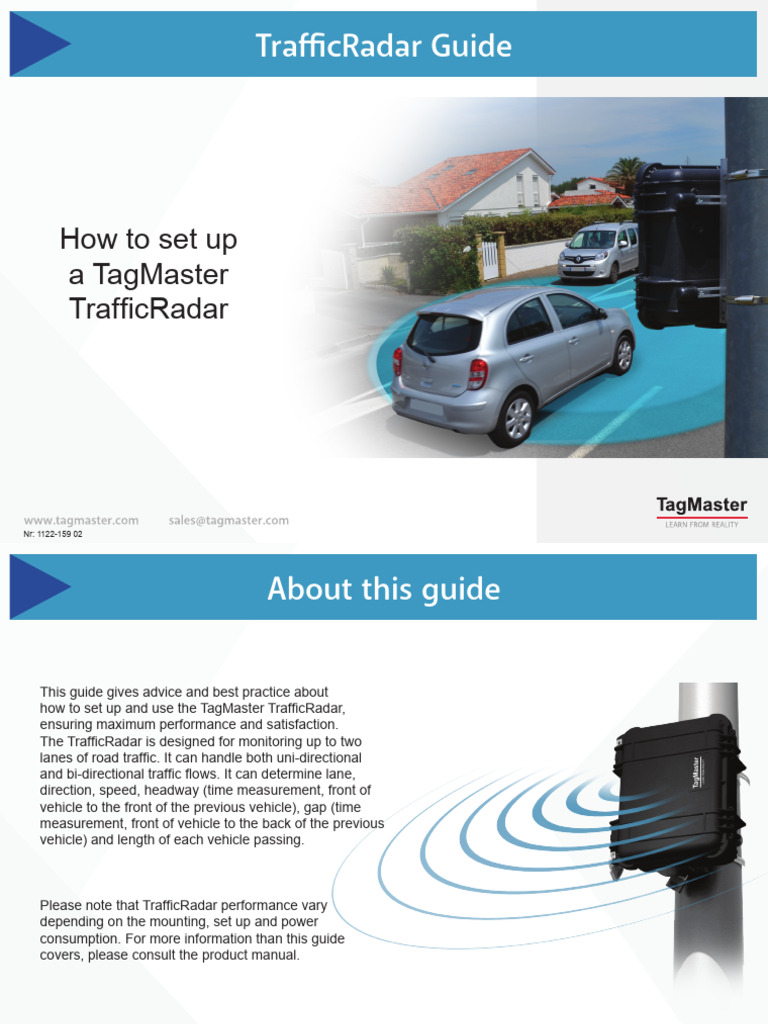 TrafficRadar Guide

How to set up a TagMaster TrafficRadar

www.tagmaster.com sales@tagmaster.com
Nr: 1122-159 02

TagMaster
LEARN FROM REALITY

About this guide

This guide gives advice and best practice about how to set up and use the TagMaster TrafficRadar, ensuring maximum performance and satisfaction.
The TrafficRadar is designed for monitoring up to two lanes of road traffic. It can handle both uni-directional and bi-directional traffic flows. It can determine lane, direction, speed, headway (time measurement, front of vehicle to the front of the previous vehicle), gap (time measurement, front of vehicle to the back of the previous vehicle) and length of each vehicle passing.

Please note that TrafficRadar performance vary depending on the mounting, set up and power consumption. For more information than this guide covers, please consult the product manual.

TagMaster