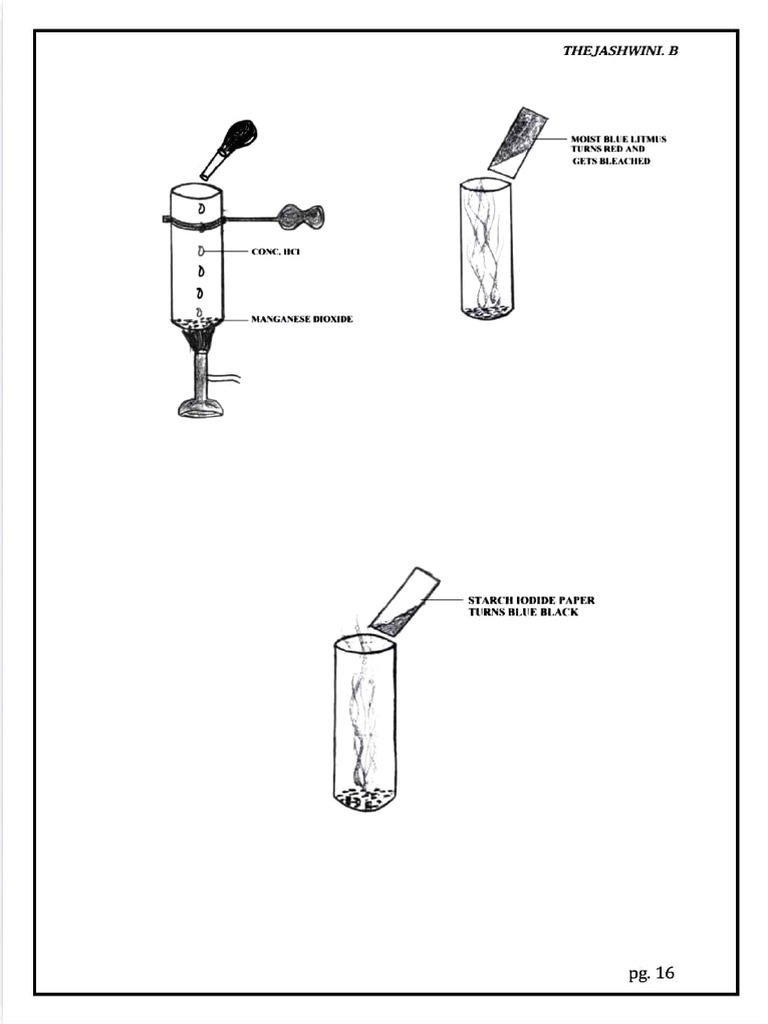 THEJASHWINI. B

CONC. HCl

MANGANESE DIOXIDE

MOIST BLUE LITMUS TURNS RED AND GETS BLEACHED

STARCH IODIDE PAPER TURNS BLUE BLACK

pg. 16