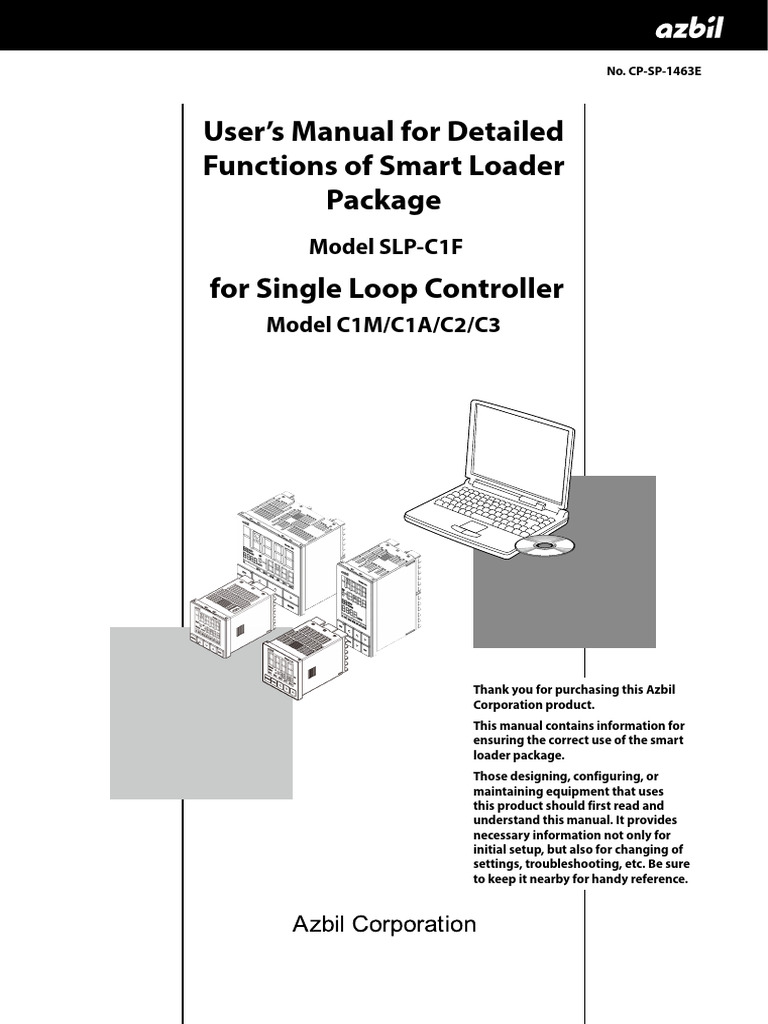 azbil

No. CP-SP-1463E

User's Manual for Detailed Functions of Smart Loader Package

Model SLP-C1F

for Single Loop Controller

Model C1M/C1A/C2/C3

Thank you for purchasing this Azbil Corporation product.

This manual contains information for ensuring the correct use of the smart loader package.

Those designing, configuring, or maintaining equipment that uses this product should first read and understand this manual. It provides necessary information not only for initial setup, but also for changing of settings, troubleshooting, etc. Be sure to keep it nearby for handy reference.

Azbil Corporation