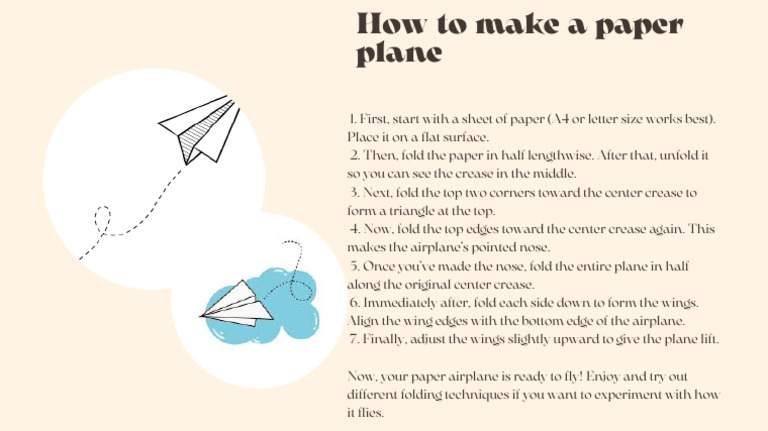 How to make a paper plane

1. First, start with a sheet of paper (A4 or letter size works best). Place it on a flat surface.
2. Then, fold the paper in half lengthwise. After that, unfold it so you can see the crease in the middle.
3. Next, fold the top two corners toward the center crease to form a triangle at the top.
4. Now, fold the top edges toward the center crease again. This makes the airplane's pointed nose.
5. Once you've made the nose, fold the entire plane in half along the original center crease.
6. Immediately after, fold each side down to form the wings. Align the wing edges with the bottom edge of the airplane.
7. Finally, adjust the wings slightly upward to give the plane lift.

Now, your paper airplane is ready to fly! Enjoy and try out different folding techniques if you want to experiment with how it flies.