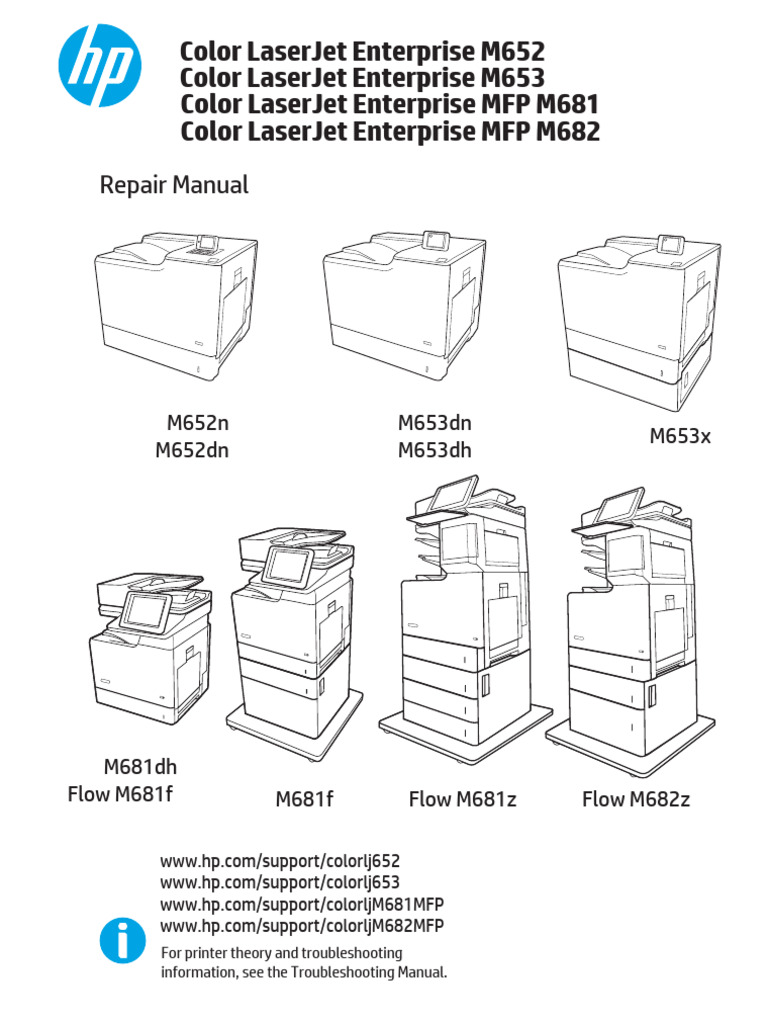 hp

Color LaserJet Enterprise M652
Color LaserJet Enterprise M653
Color LaserJet Enterprise MFP M681
Color LaserJet Enterprise MFP M682

Repair Manual

M652n
M652dn

M653dn
M653dh

M653x

M681dh
Flow M681f

M681f

Flow M681z

Flow M682z

www.hp.com/support/colorlj652
www.hp.com/support/colorlj653
www.hp.com/support/colorljM681MFP
www.hp.com/support/colorljM682MFP

For printer theory and troubleshooting information, see the Troubleshooting Manual.