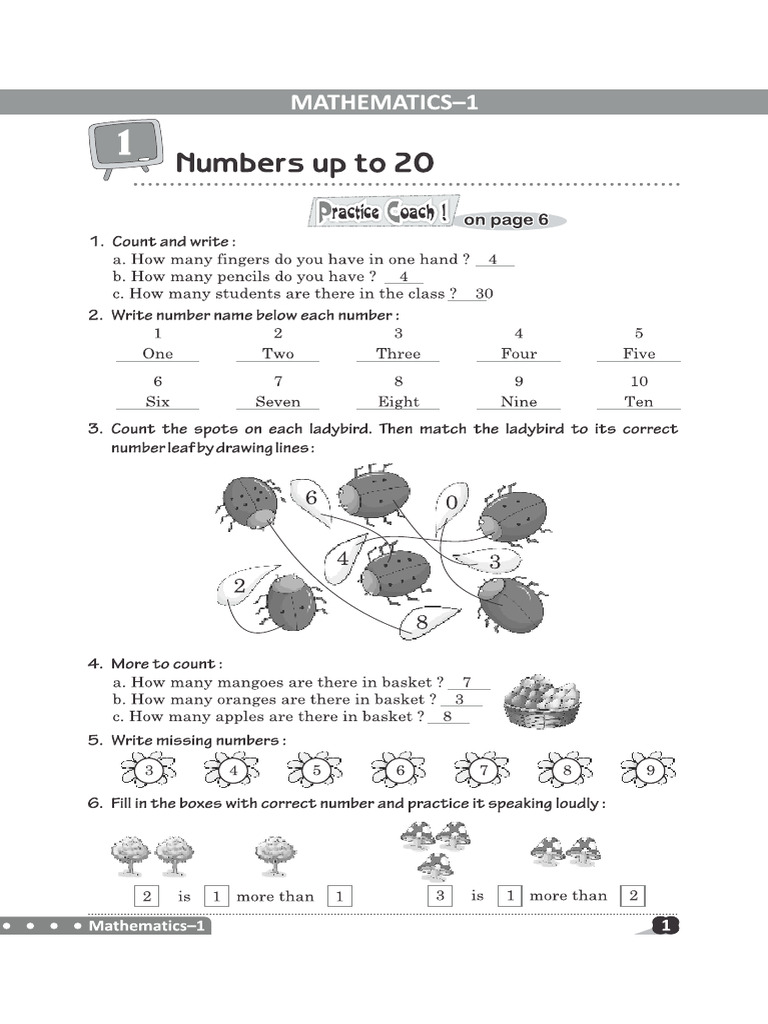 MATHEMATICS–1

1

Numbers up to 20

Practice Coach ! on page 6

1. Count and write :
a. How many fingers do you have in one hand ? 4
b. How many pencils do you have ? 4
c. How many students are there in the class ? 30

2. Write number name below each number :

| 1 | 2 | 3 | 4 | 5 |
|---|---|---|---|---|
| One | Two | Three | Four | Five |
| 6 | 7 | 8 | 9 | 10 |
| Six | Seven | Eight | Nine | Ten |

3. Count the spots on each ladybird. Then match the ladybird to its correct number leaf by drawing lines :

6 0 4 3 2 8

4. More to count :
a. How many mangoes are there in basket ? 7
b. How many oranges are there in basket ? 3
c. How many apples are there in basket ? 8

5. Write missing numbers :
3 4 5 6 7 8 9

6. Fill in the boxes with correct number and practice it speaking loudly :

2 is 1 more than 1

3 is 1 more than 2

Mathematics–1

1