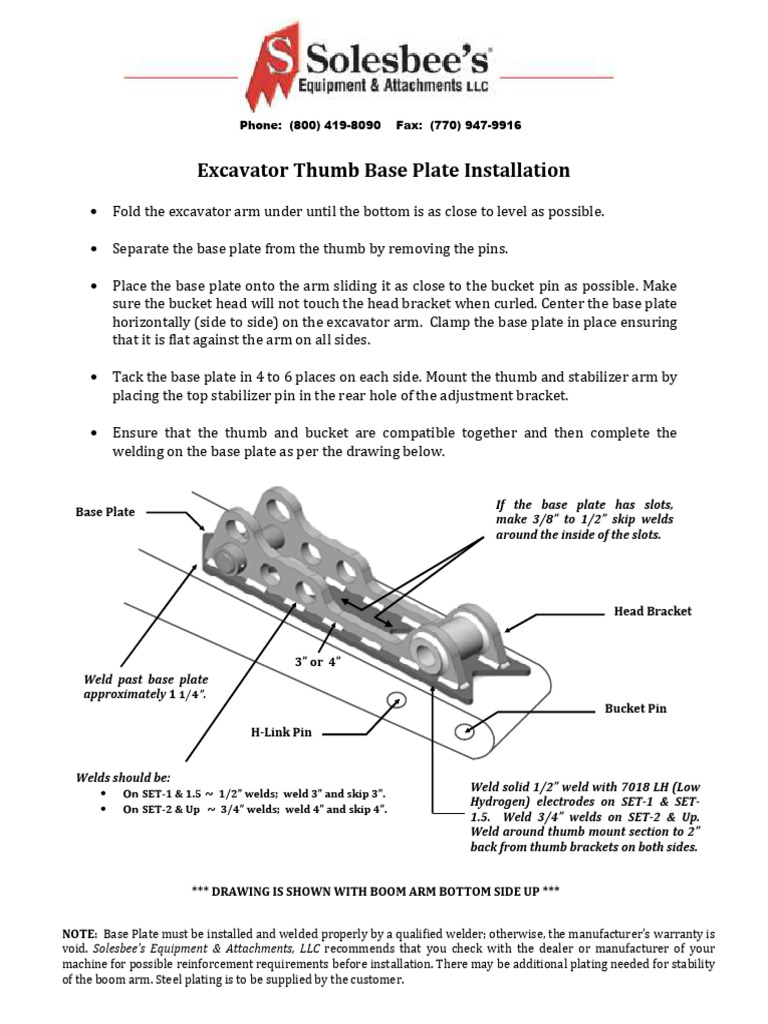 S Solesbee's®
Equipment & Attachments LLC

Phone: (800) 419-8090 Fax: (770) 947-9916

Excavator Thumb Base Plate Installation

• Fold the excavator arm under until the bottom is as close to level as possible.

• Separate the base plate from the thumb by removing the pins.

• Place the base plate onto the arm sliding it as close to the bucket pin as possible. Make sure the bucket head will not touch the head bracket when curled. Center the base plate horizontally (side to side) on the excavator arm. Clamp the base plate in place ensuring that it is flat against the arm on all sides.

• Tack the base plate in 4 to 6 places on each side. Mount the thumb and stabilizer arm by placing the top stabilizer pin in the rear hole of the adjustment bracket.

• Ensure that the thumb and bucket are compatible together and then complete the welding on the base plate as per the drawing below.

Base Plate

If the base plate has slots, make 3/8" to 1/2" skip welds around the inside of the slots.

Head Bracket

3" or 4"

Weld past base plate approximately 1 1/4".

Bucket Pin

H-Link Pin

Welds should be:
• On SET-1 & 1.5 ~ 1/2" welds; weld 3" and skip 3".
• On SET-2 & Up ~ 3/4" welds; weld 4" and skip 4".

Weld solid 1/2" weld with 7018 LH (Low Hydrogen) electrodes on SET-1 & SET-1.5. Weld 3/4" welds on SET-2 & Up. Weld around thumb mount section to 2" back from thumb brackets on both sides.

*** DRAWING IS SHOWN WITH BOOM ARM BOTTOM SIDE UP ***

NOTE: Base Plate must be installed and welded properly by a qualified welder; otherwise, the manufacturer's warranty is void. Solesbee's Equipment & Attachments, LLC recommends that you check with the dealer or manufacturer of your machine for possible reinforcement requirements before installation. There may be additional plating needed for stability of the boom arm. Steel plating is to be supplied by the customer.